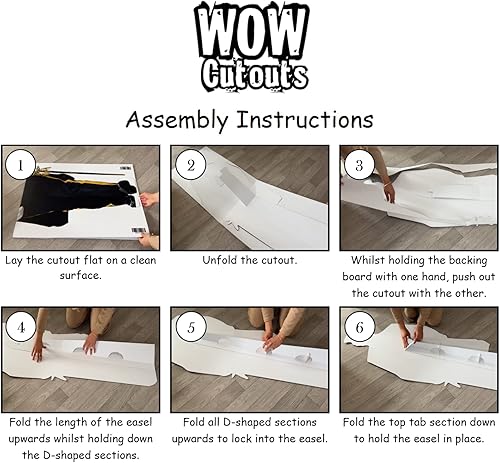 WOW
Cutouts

Assembly Instructions

1
Lay the cutout flat on a clean surface.

2
Unfold the cutout.

3
Whilst holding the backing board with one hand, push out the cutout with the other.

4
Fold the length of the easel upwards whilst holding down the D-shaped sections.

5
Fold all D-shaped sections upwards to lock into the easel.

6
Fold the top tab section down to hold the easel in place.