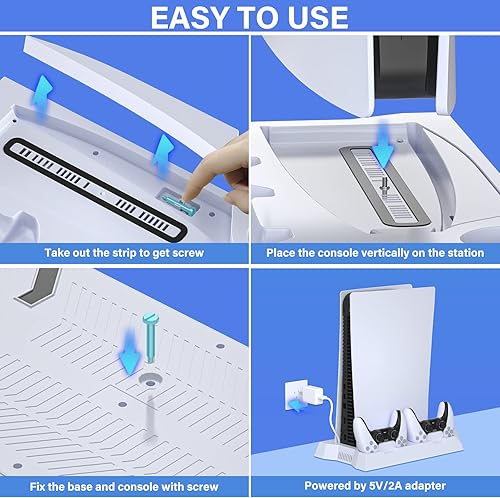 EASY TO USE

Take out the strip to get screw

Place the console vertically on the station

Fix the base and console with screw

Powered by 5V/2A adapter