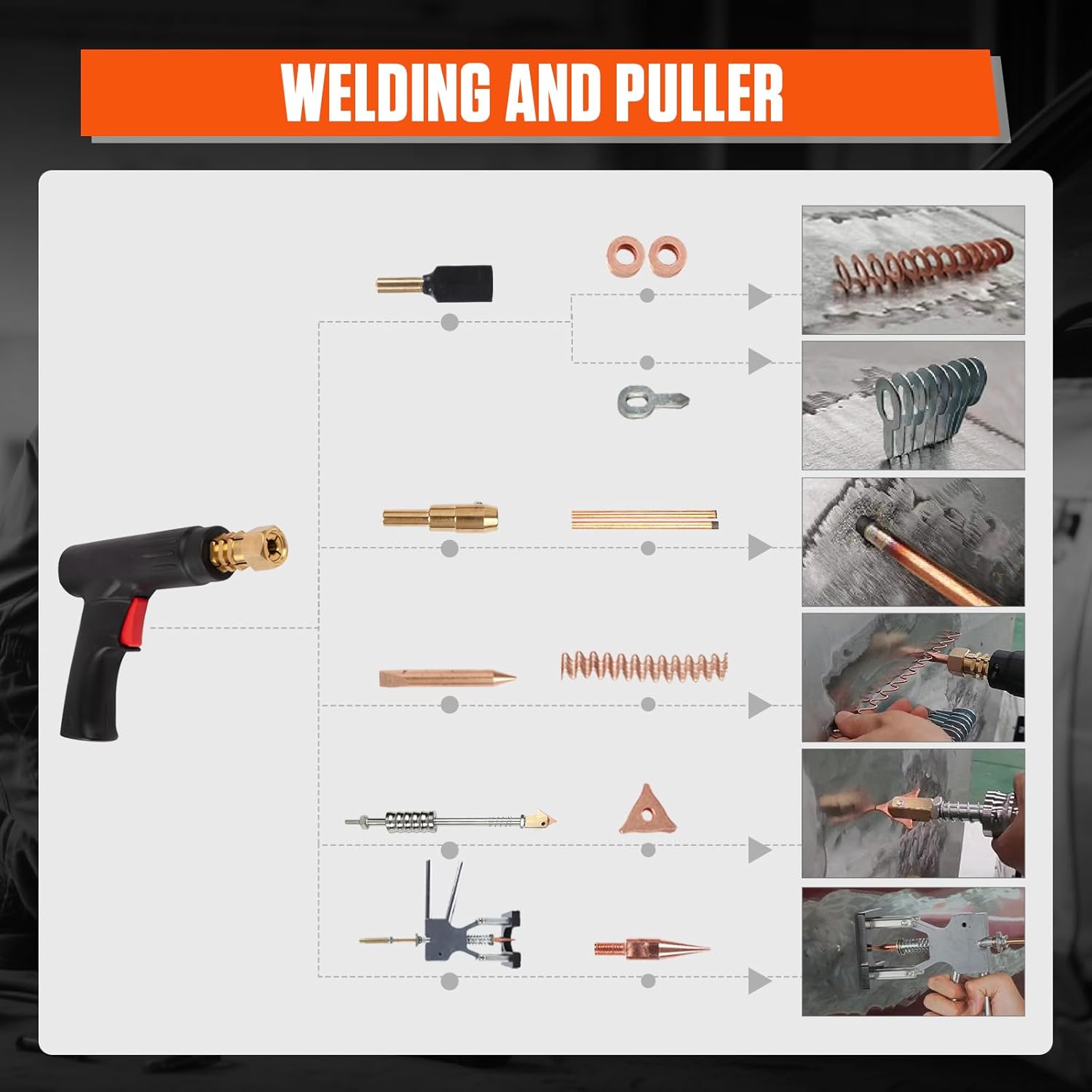 WELDING AND PULLER