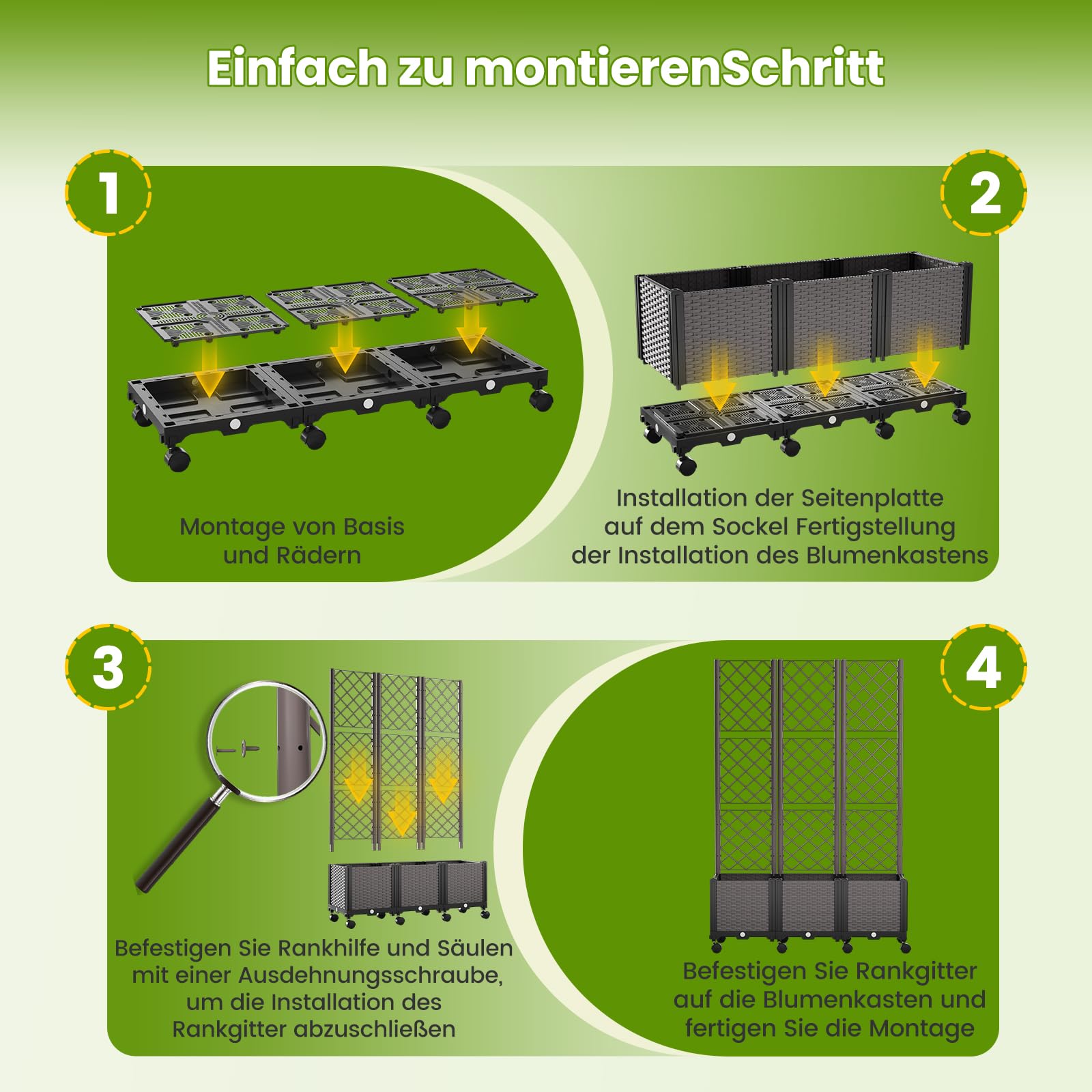 Einfach zu montierenSchritt

1

Montage von Basis und Rädern

2

Installation der Seitenplatte auf dem Sockel Fertigstellung der Installation des Blumenkastens

3

Befestigen Sie Rankhilfe und Säulen mit einer Ausdehnungsschraube, um die Installation des Rankgitter abzuschließen

4

Befestigen Sie Rankgitter auf die Blumenkasten und fertigen Sie die Montage