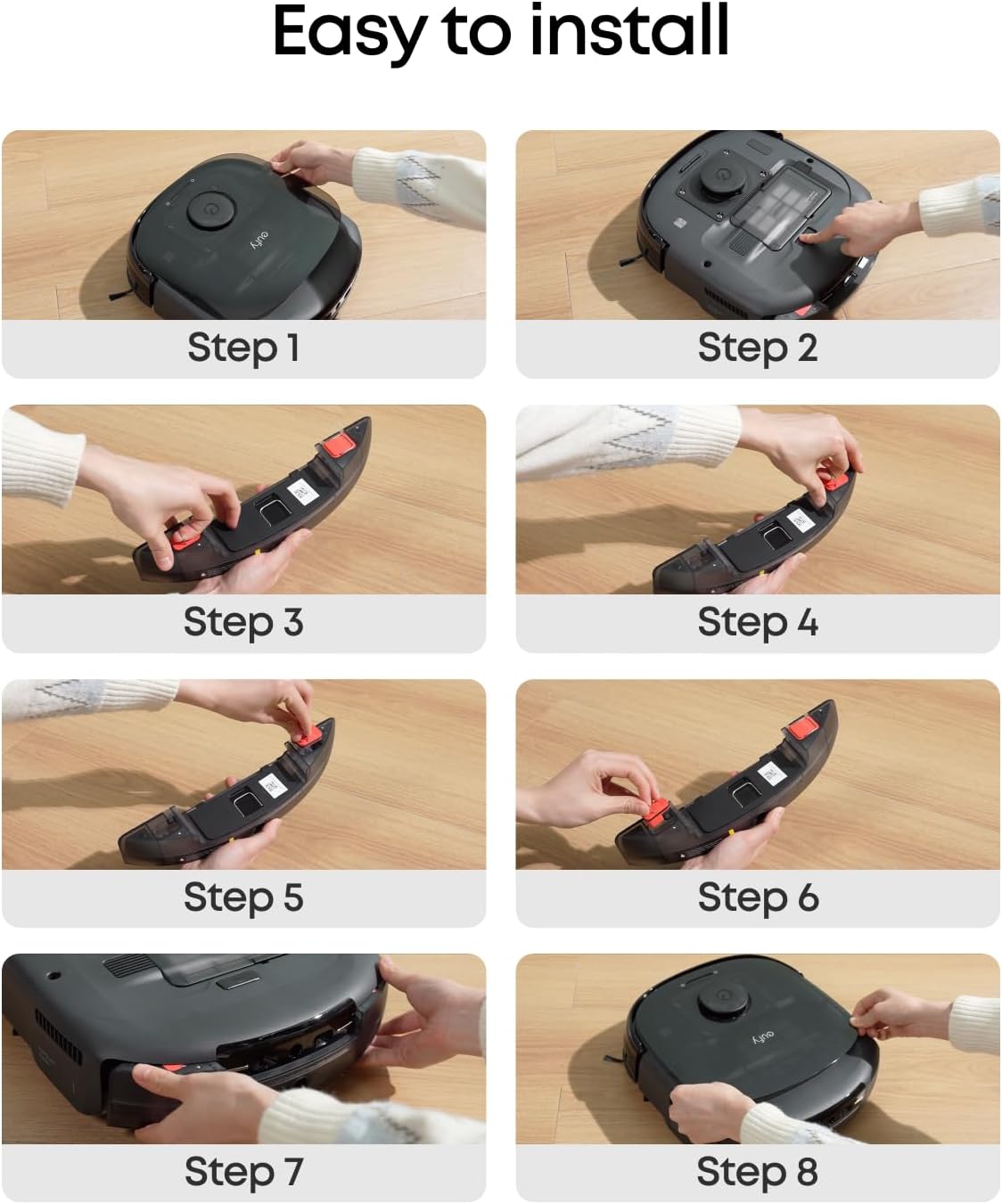 Easy to install

eufy

Step 1

Step 2

Step 3

Step 4

Step 5

Step 6

Step 7

eufy

Step 8