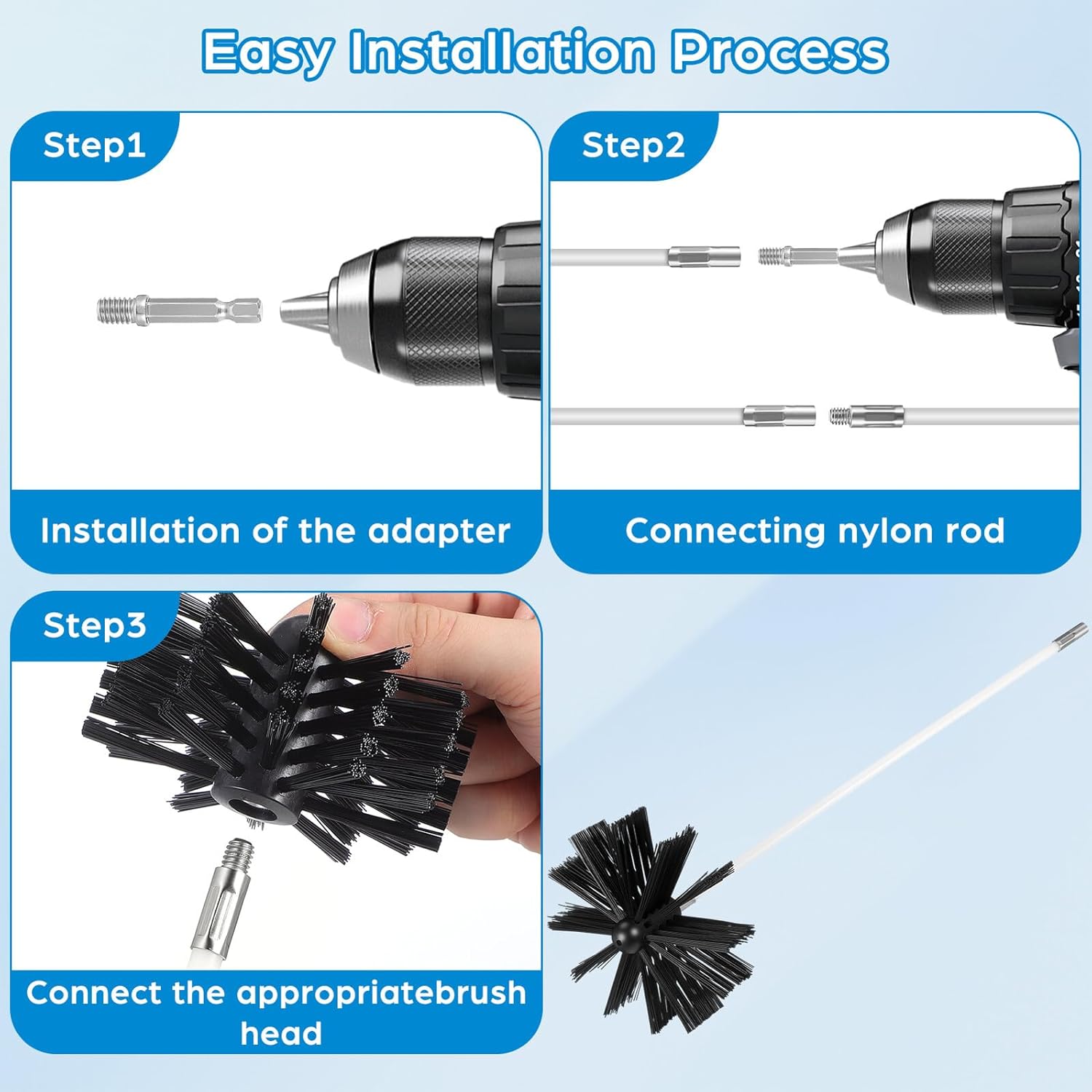 Easy Installation Process

Step1

Installation of the adapter

Step2

Connecting nylon rod

Step3

Connect the appropriatebrush head