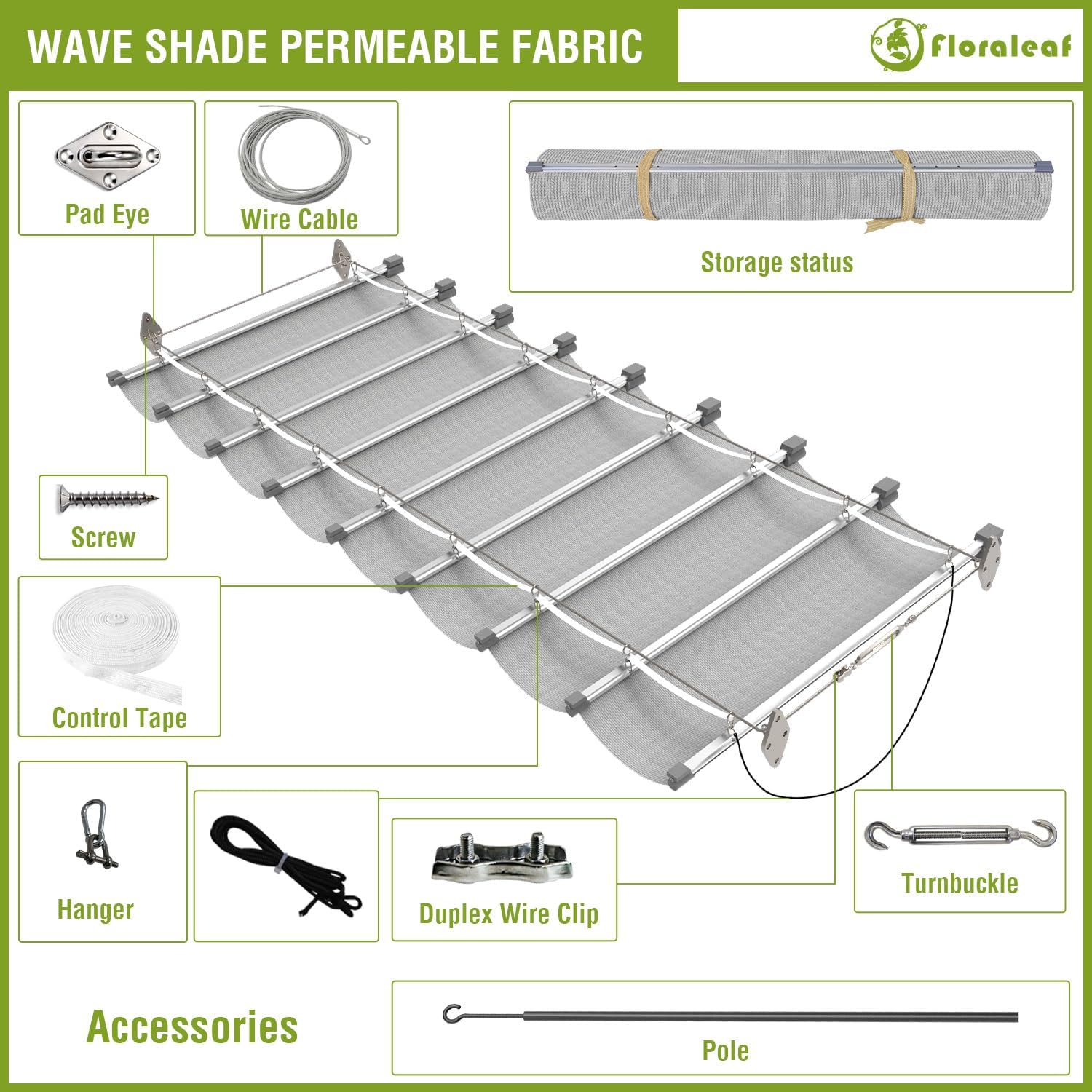 WAVE SHADE PERMEABLE FABRIC

Floraleaf

Pad Eye

Wire Cable

Storage status

Screw

Control Tape

Hanger

Duplex Wire Clip

Turnbuckle

Accessories

Pole