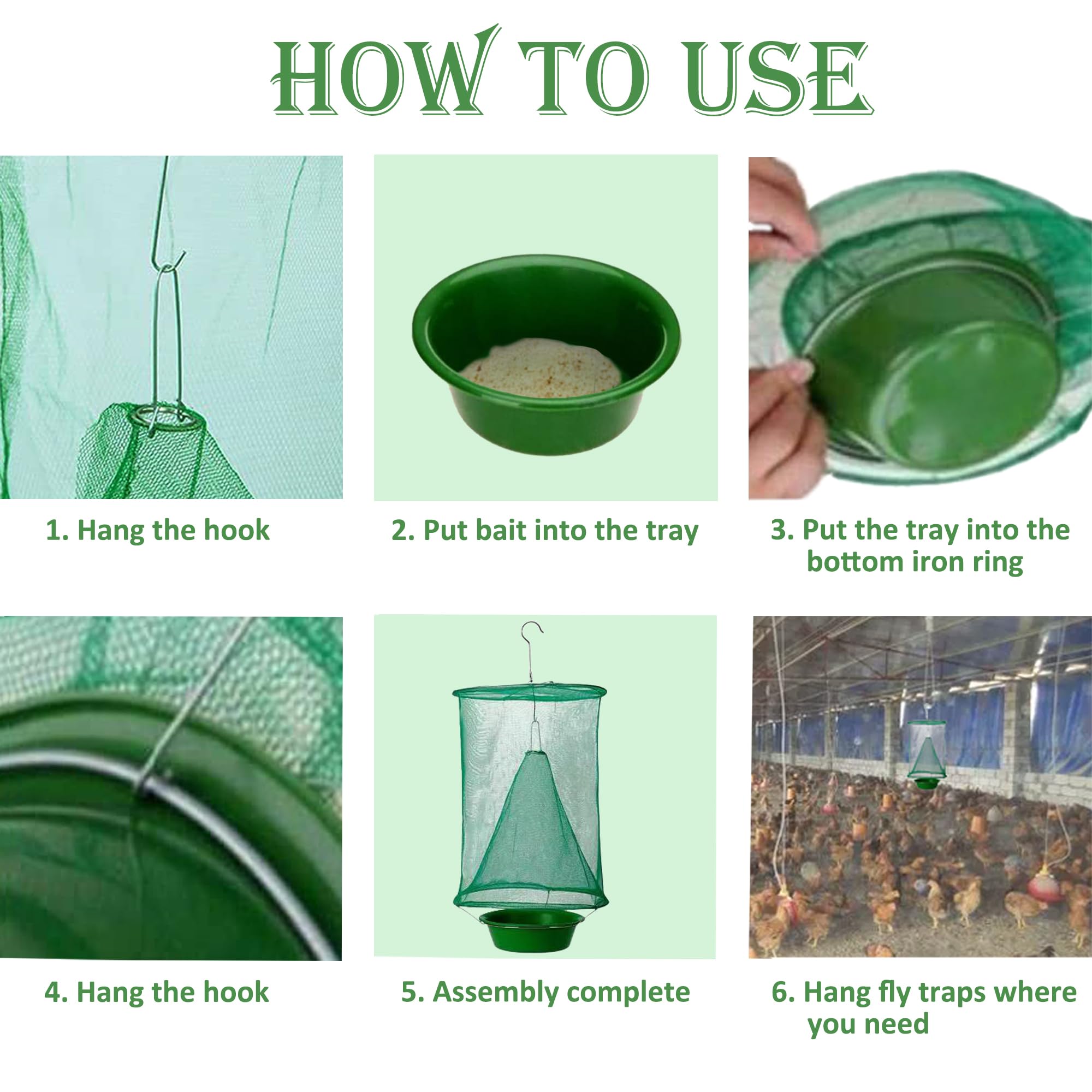 HOW TO USE

1. Hang the hook

2. Put bait into the tray

3. Put the tray into the bottom iron ring

4. Hang the hook

5. Assembly complete

6. Hang fly traps where you need