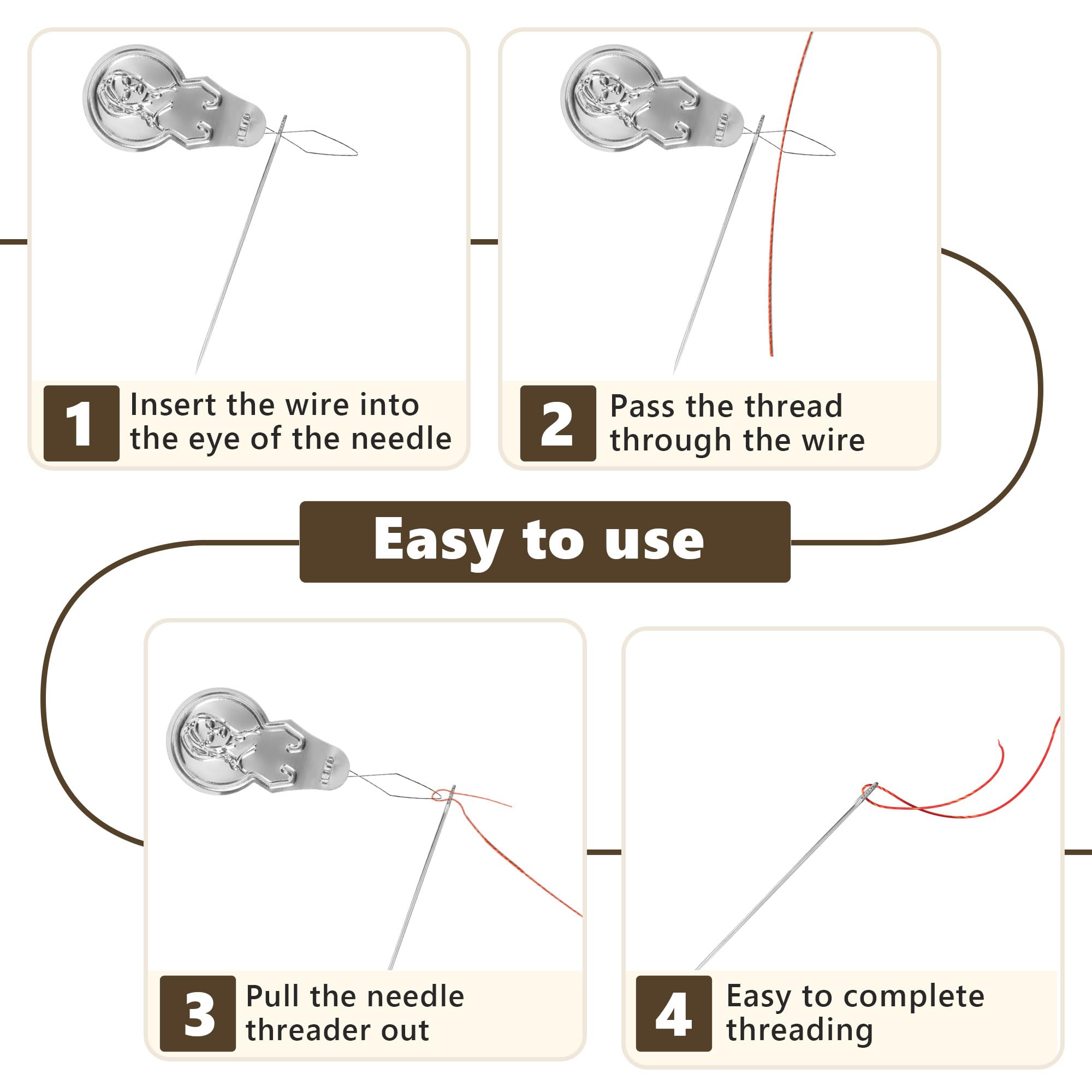 1 Insert the wire into the eye of the needle

2 Pass the thread through the wire

Easy to use

3 Pull the needle threader out

4 Easy to complete threading