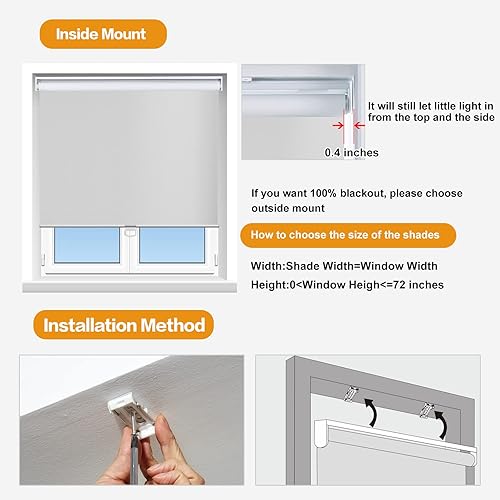 Inside Mount

It will still let little light in from the top and the side

0.4 inches

If you want 100% blackout, please choose outside mount

How to choose the size of the shades

Width:Shade Width=Window Width

Height:0<Window Heigh<=72 inches

Installation Method