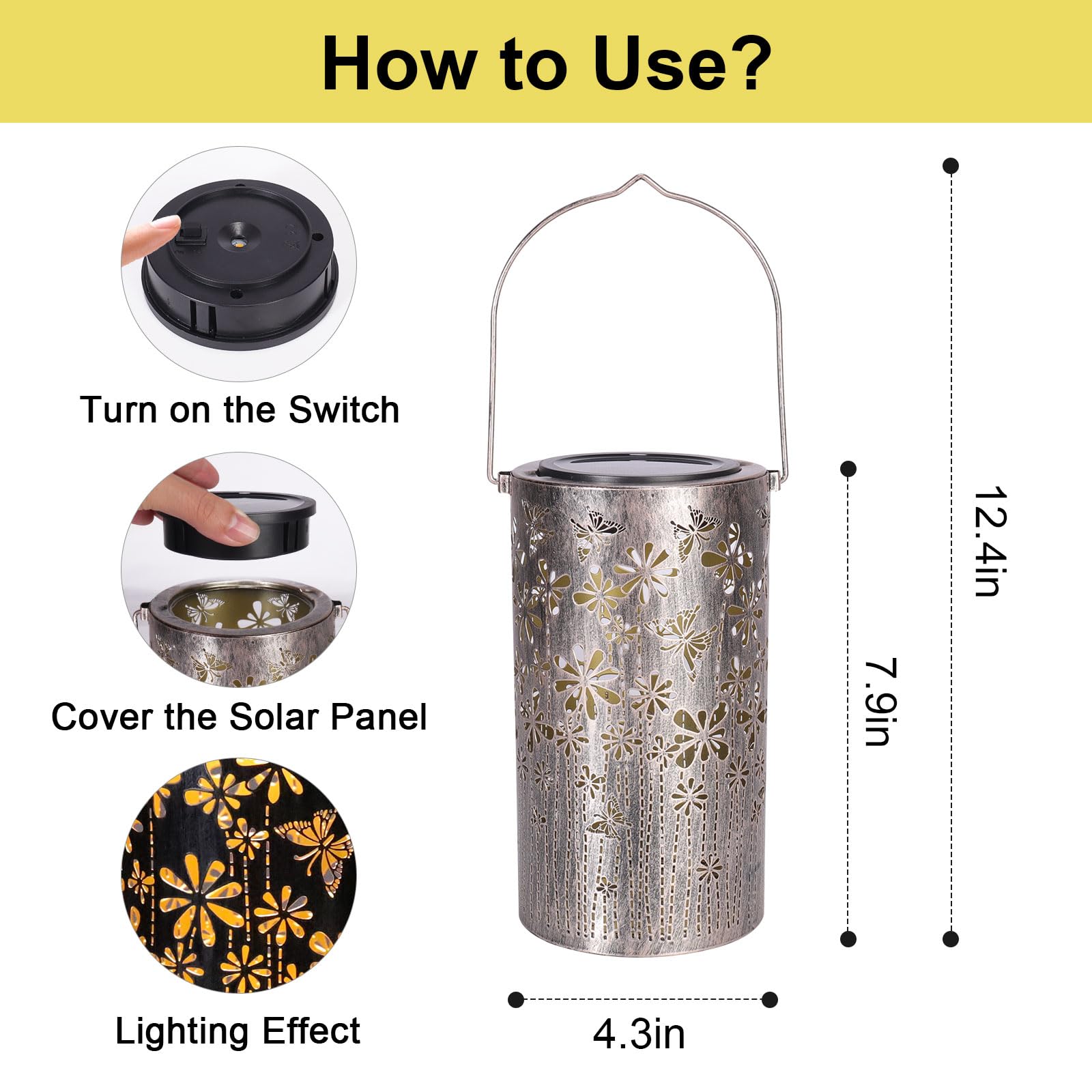 How to Use?

Turn on the Switch

Cover the Solar Panel

Lighting Effect

12.4in

7.9in

4.3in