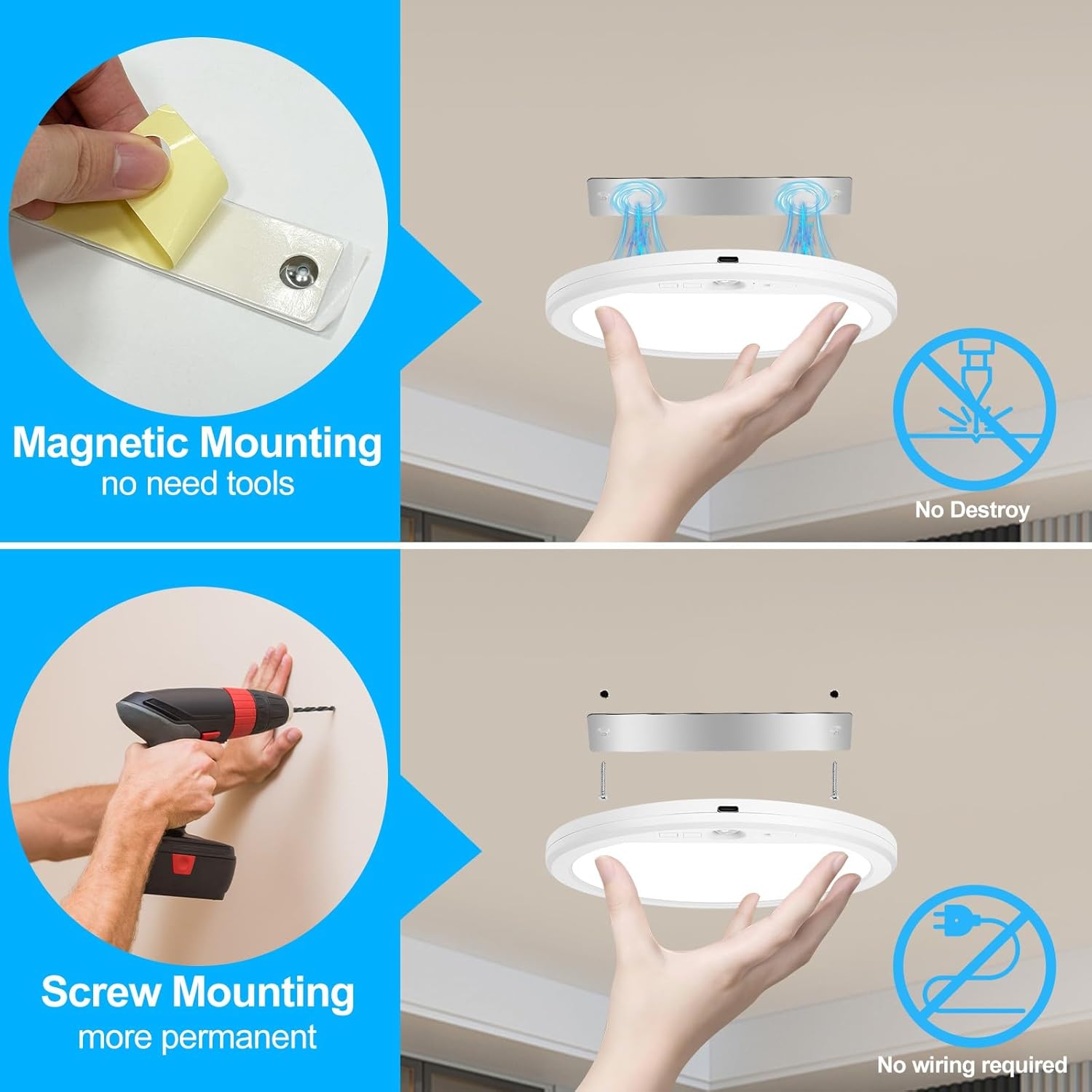 Magnetic Mounting
no need tools

No Destroy

Screw Mounting
more permanent

No wiring required