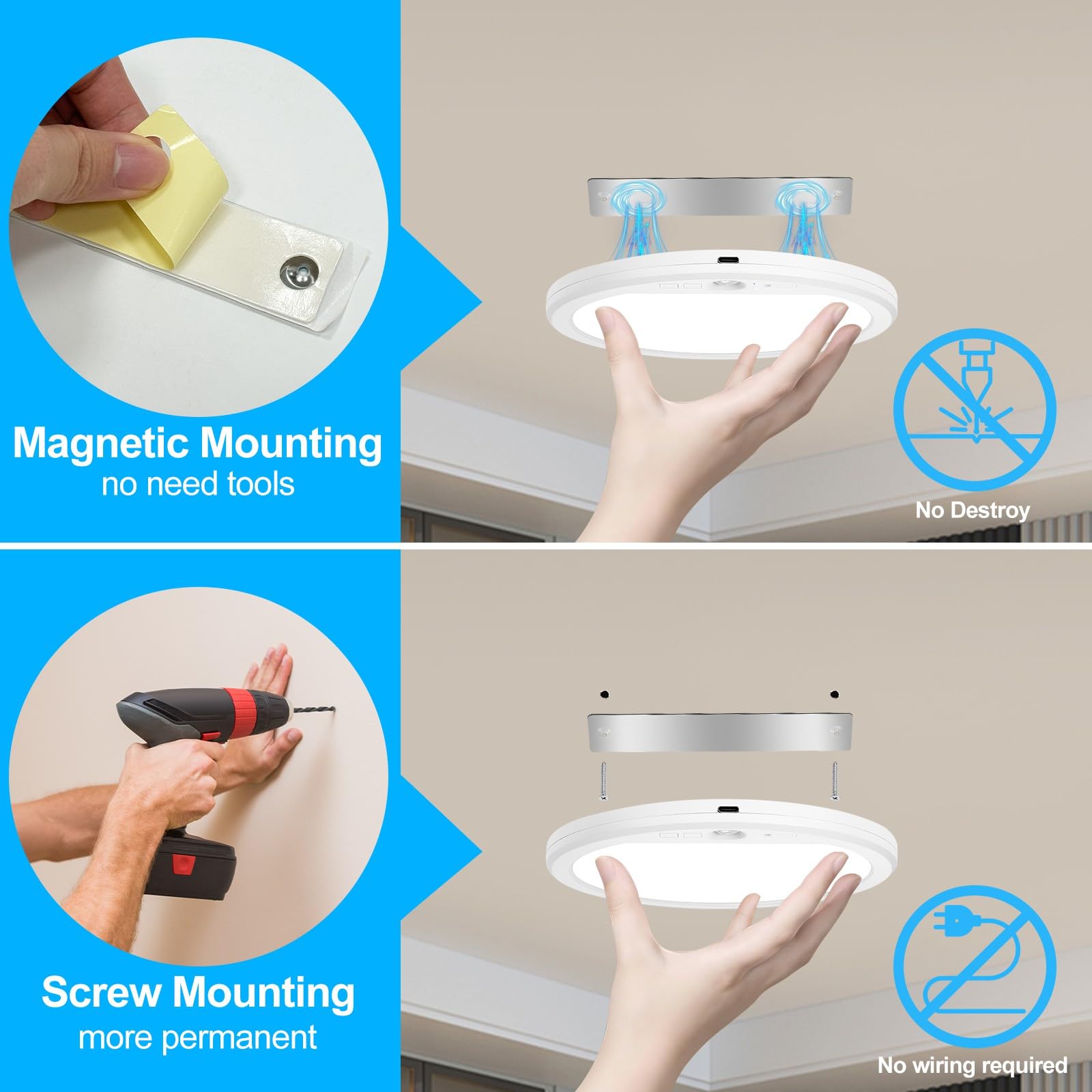 Magnetic Mounting
no need tools

No Destroy

Screw Mounting
more permanent

No wiring required