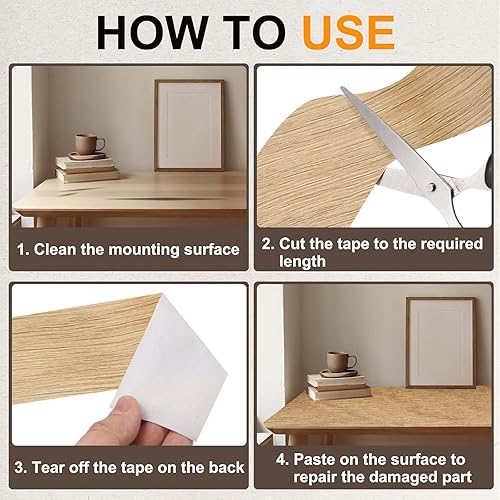 HOW TO USE

1. Clean the mounting surface

2. Cut the tape to the required length

3. Tear off the tape on the back

4. Paste on the surface to repair the damaged part