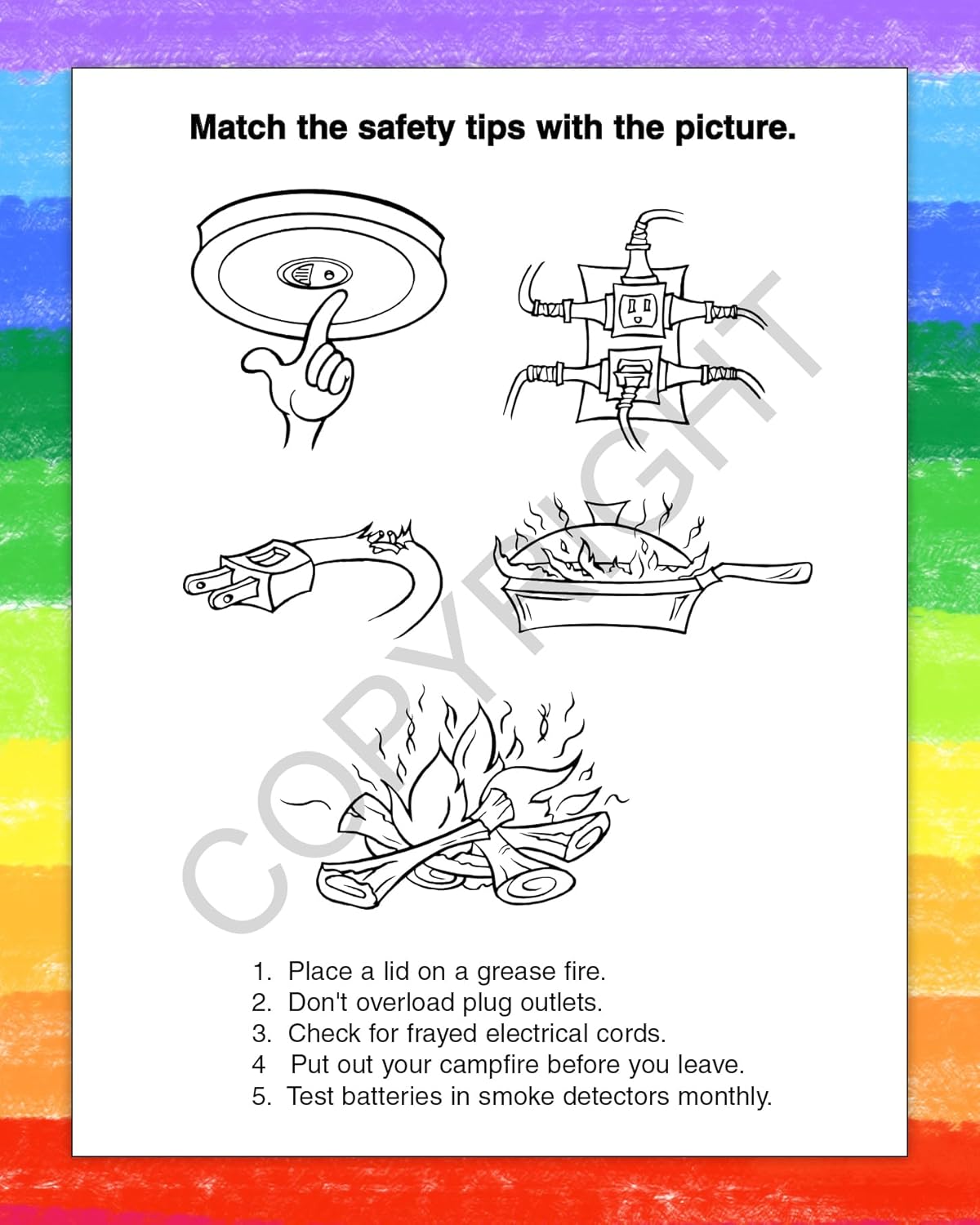 Match the safety tips with the picture.

COPYRIGHT

1. Place a lid on a grease fire.
2. Don't overload plug outlets.
3. Check for frayed electrical cords.
4 Put out your campfire before you leave.
5. Test batteries in smoke detectors monthly.