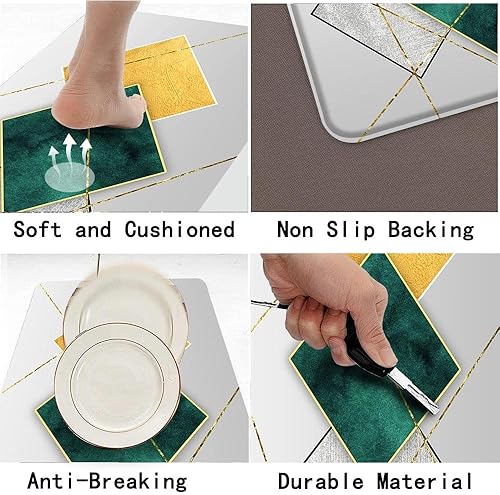 Soft and Cushioned

Non Slip Backing

Anti-Breaking

Durable Material