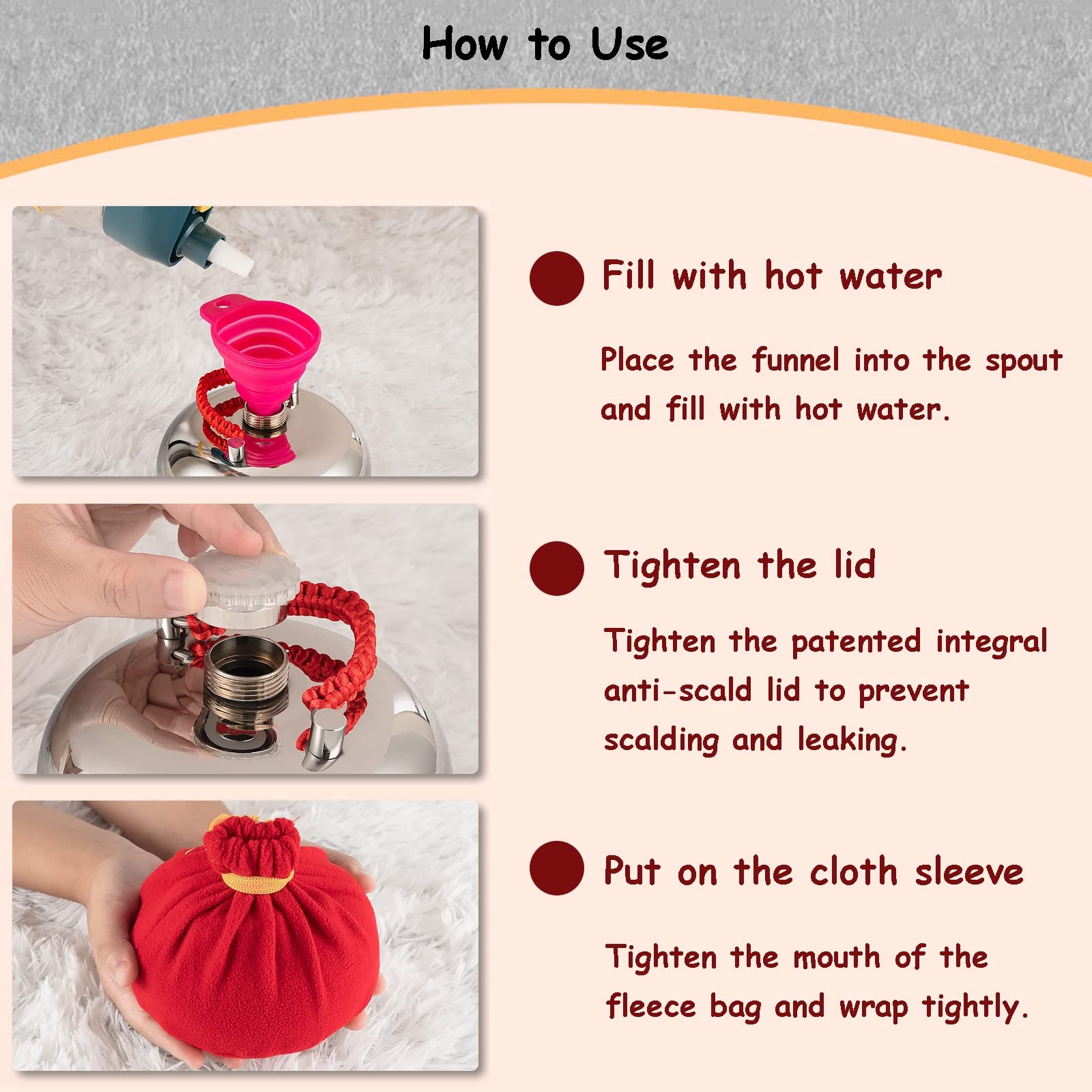 How to Use

Fill with hot water

Place the funnel into the spout and fill with hot water.

Tighten the lid

Tighten the patented integral anti-scald lid to prevent scalding and leaking.

Put on the cloth sleeve

Tighten the mouth of the fleece bag and wrap tightly.