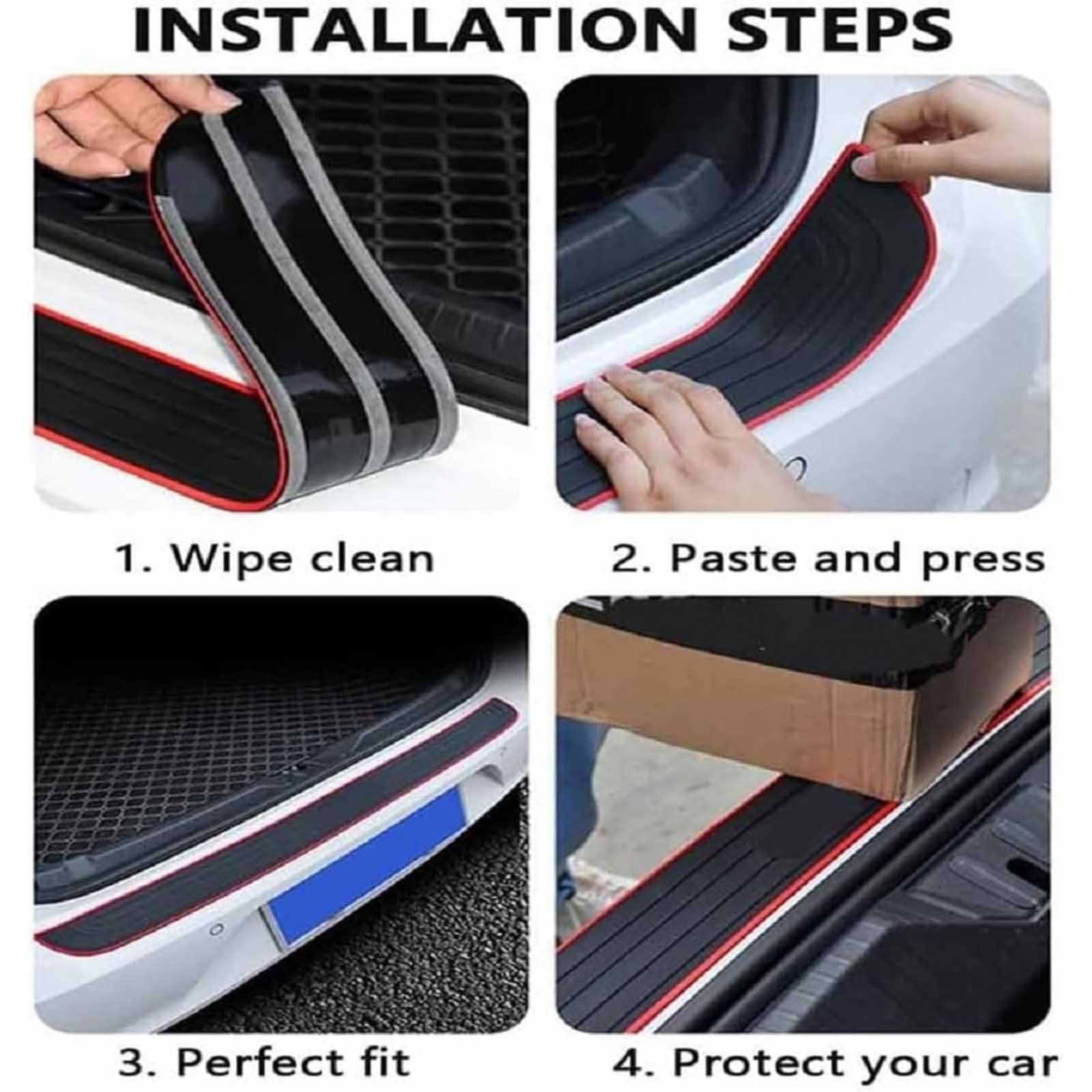 INSTALLATION STEPS

1. Wipe clean

2. Paste and press

3. Perfect fit

4. Protect your car