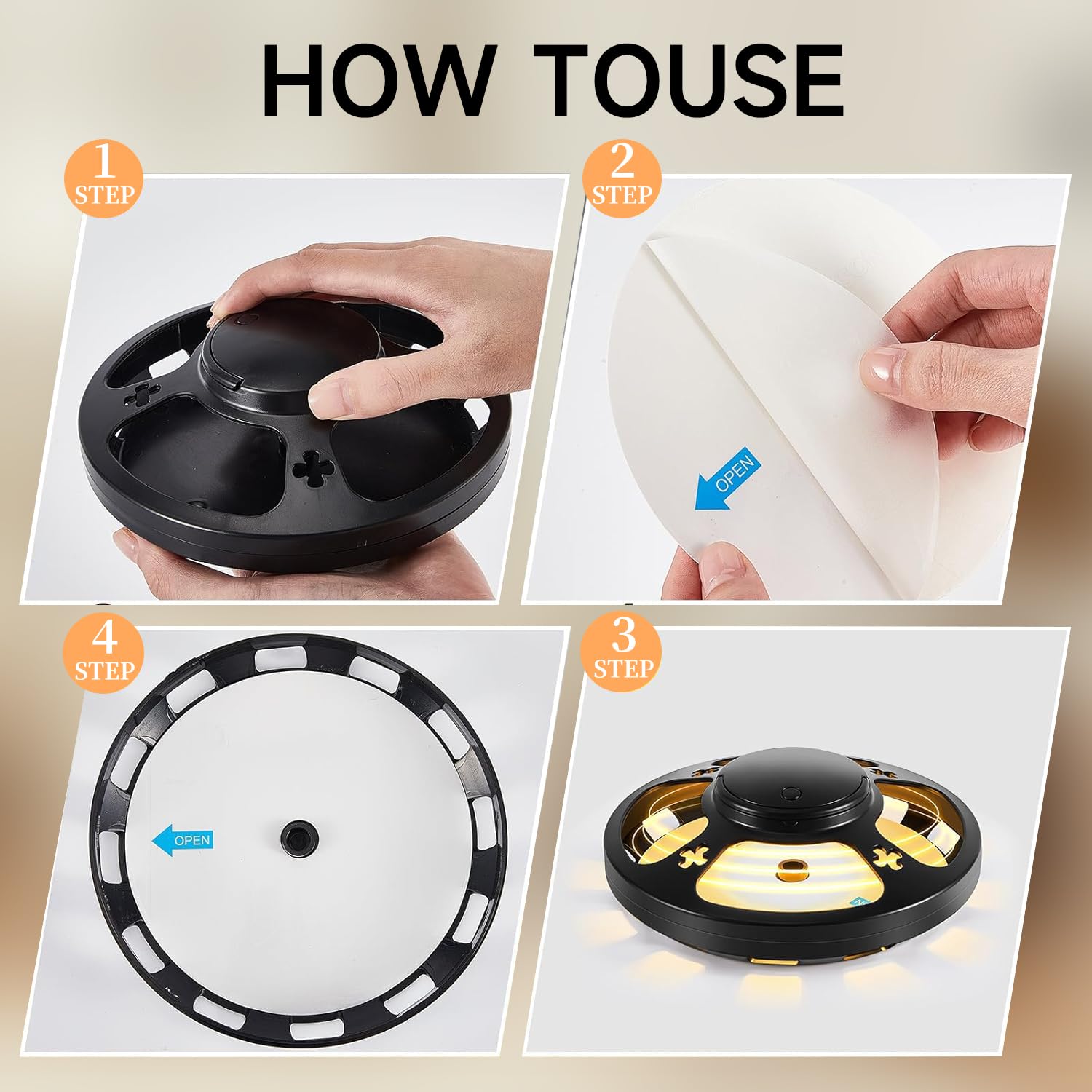 HOW TOUSE

1
STEP

2
STEP

OPEN

4
STEP

OPEN

3
STEP