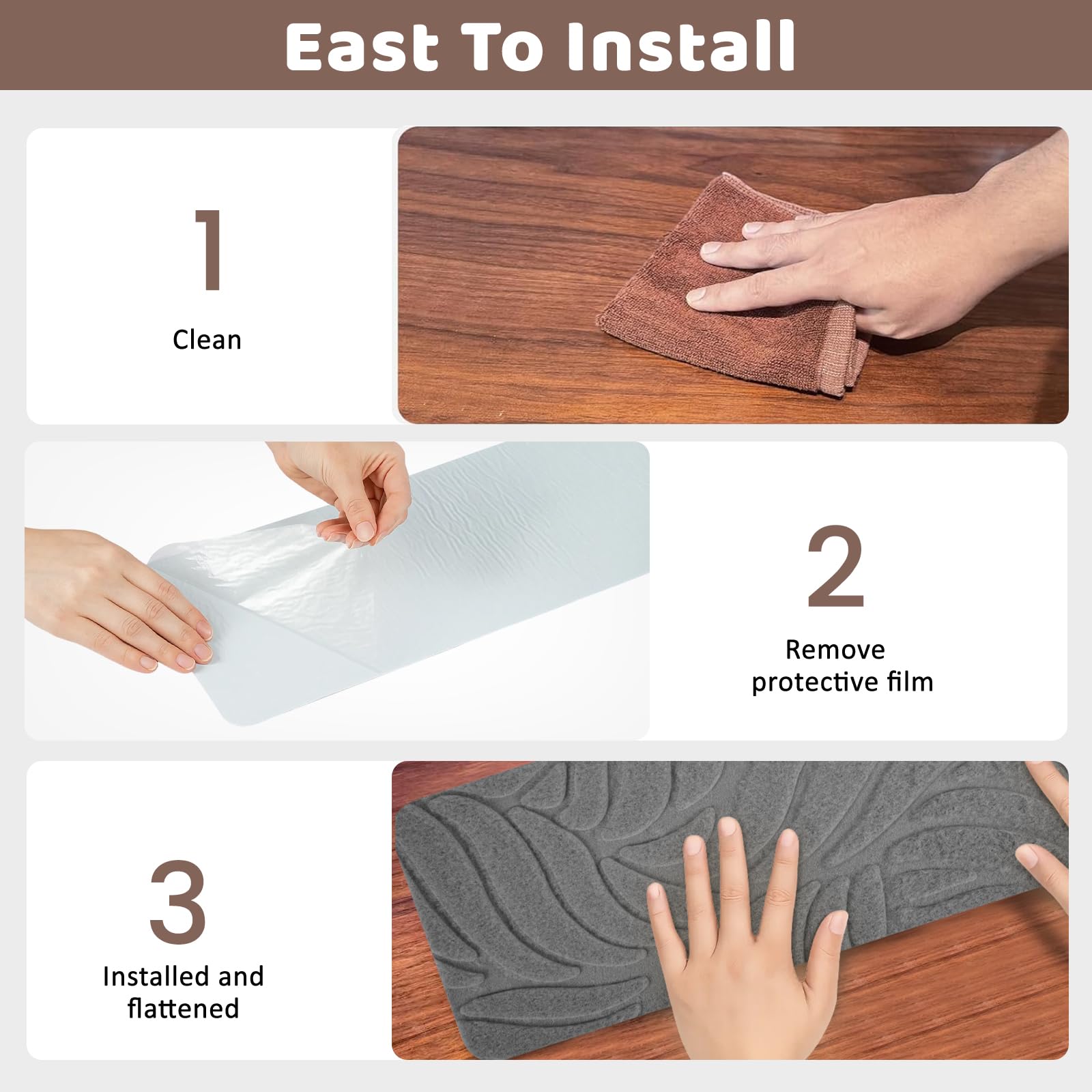 East To Install

1

Clean

2

Remove protective film

3

Installed and flattened