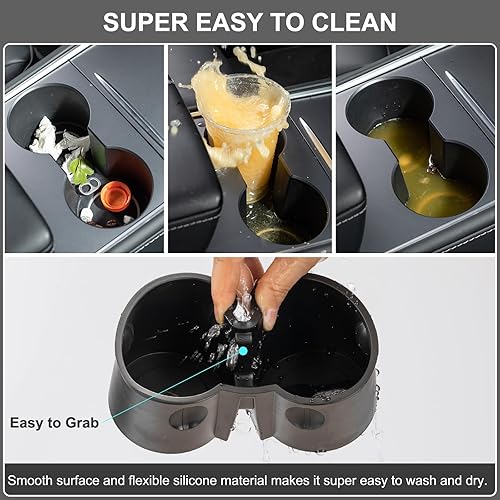 SUPER EASY TO CLEAN

Easy to Grab

Smooth surface and flexible silicone material makes it super easy to wash and dry.