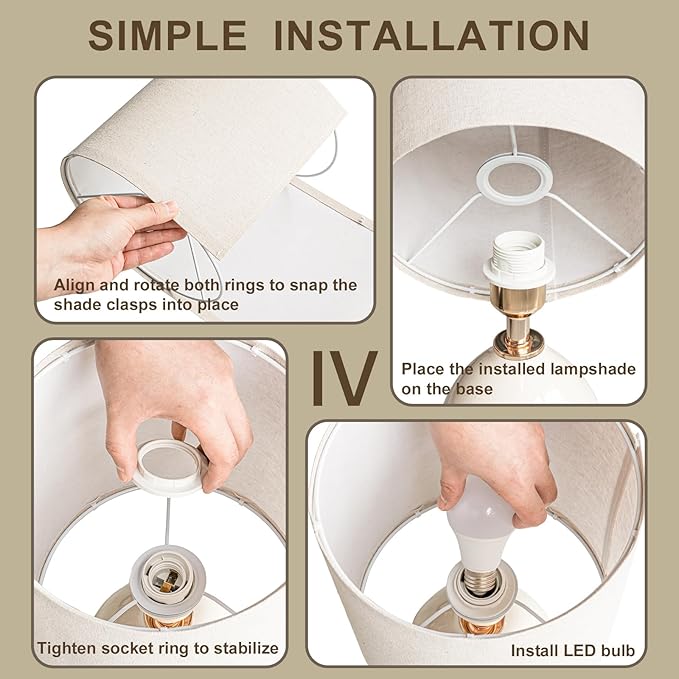 SIMPLE INSTALLATION

Align and rotate both rings to snap the shade clasps into place

Place the installed lampshade on the base

IV

Tighten socket ring to stabilize

Install LED bulb