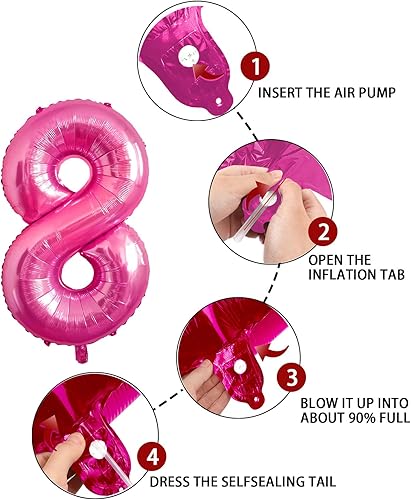 1
INSERT THE AIR PUMP

2
OPEN THE INFLATION TAB

3
BLOW IT UP INTO ABOUT 90% FULL

4
DRESS THE SELFSEALING TAIL