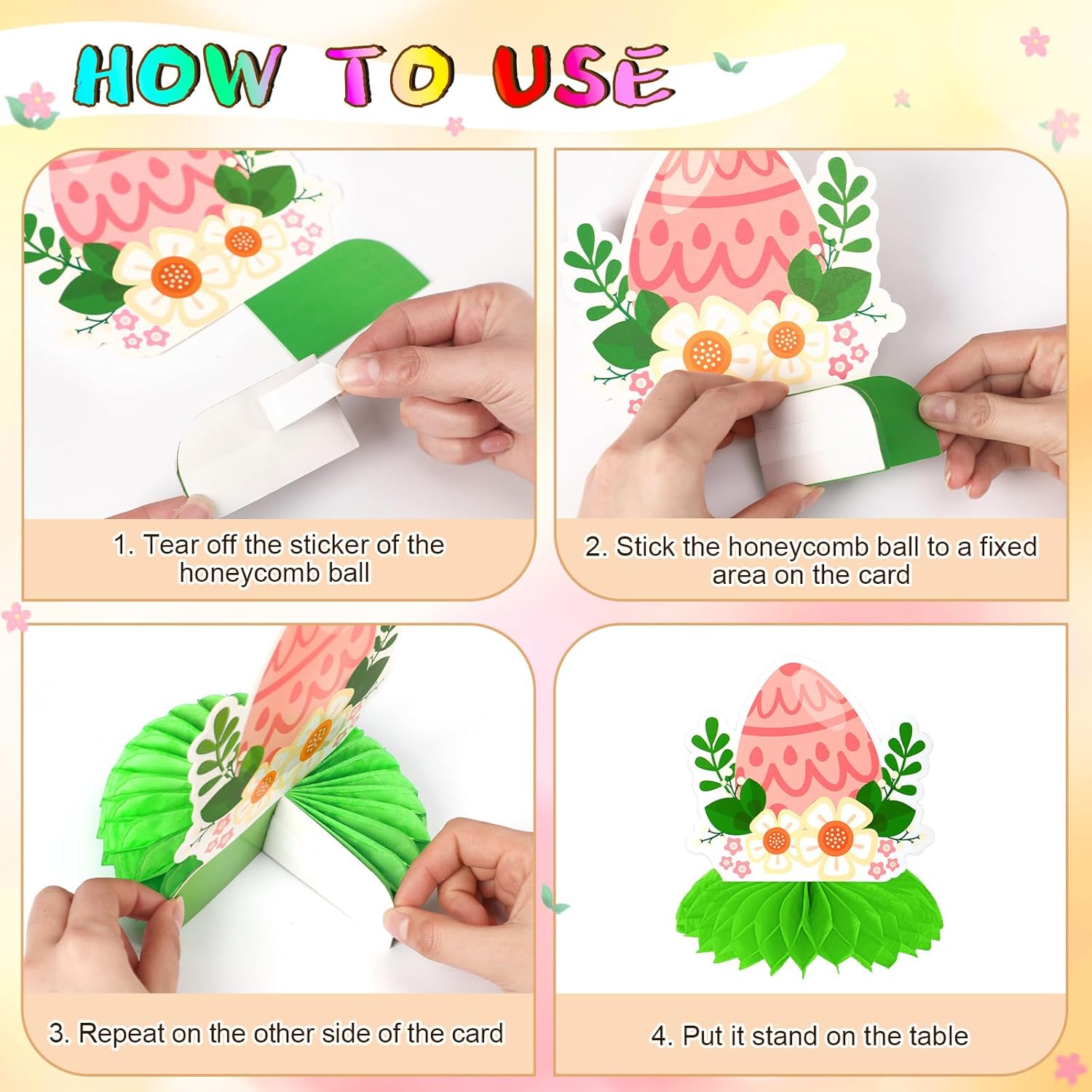 HOW TO USE

1. Tear off the sticker of the honeycomb ball

2. Stick the honeycomb ball to a fixed area on the card

3. Repeat on the other side of the card

4. Put it stand on the table