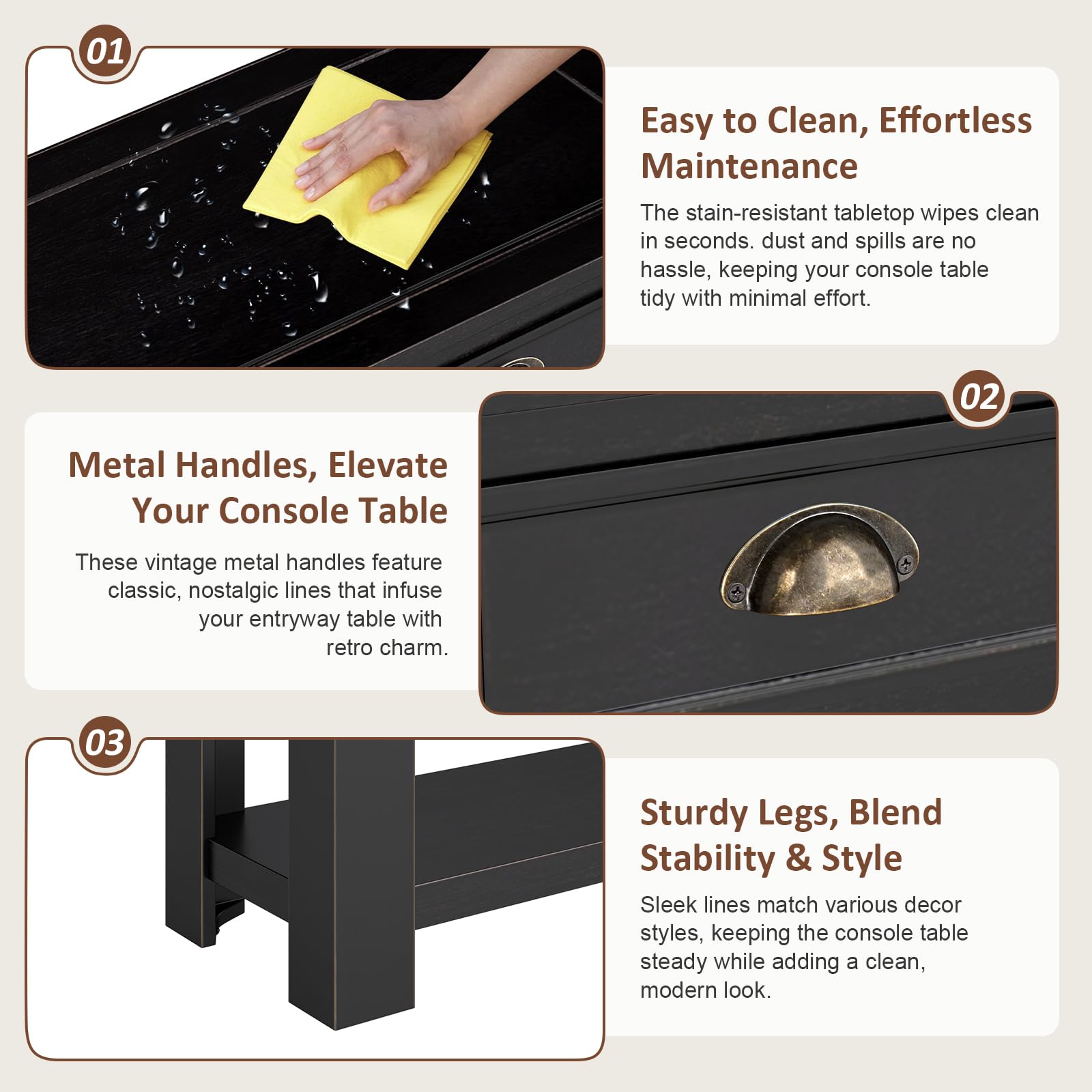 01

Easy to Clean, Effortless Maintenance

The stain-resistant tabletop wipes clean in seconds. dust and spills are no hassle, keeping your console table tidy with minimal effort.

02

Metal Handles, Elevate Your Console Table

These vintage metal handles feature classic, nostalgic lines that infuse your entryway table with retro charm.

03

Sturdy Legs, Blend Stability & Style

Sleek lines match various decor styles, keeping the console table steady while adding a clean, modern look.