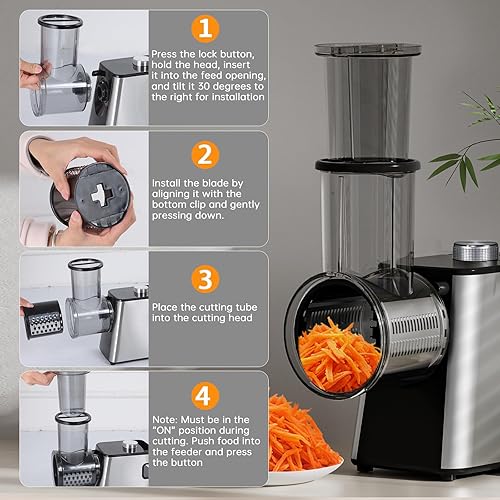 1

Press the lock button, hold the head, insert it into the feed opening, and tilt it 30 degrees to the right for installation

2

Install the blade by aligning it with the bottom clip and gently pressing down.

3

Place the cutting tube into the cutting head

4

Note: Must be in the "ON" position during cutting. Push food into the feeder and press the button