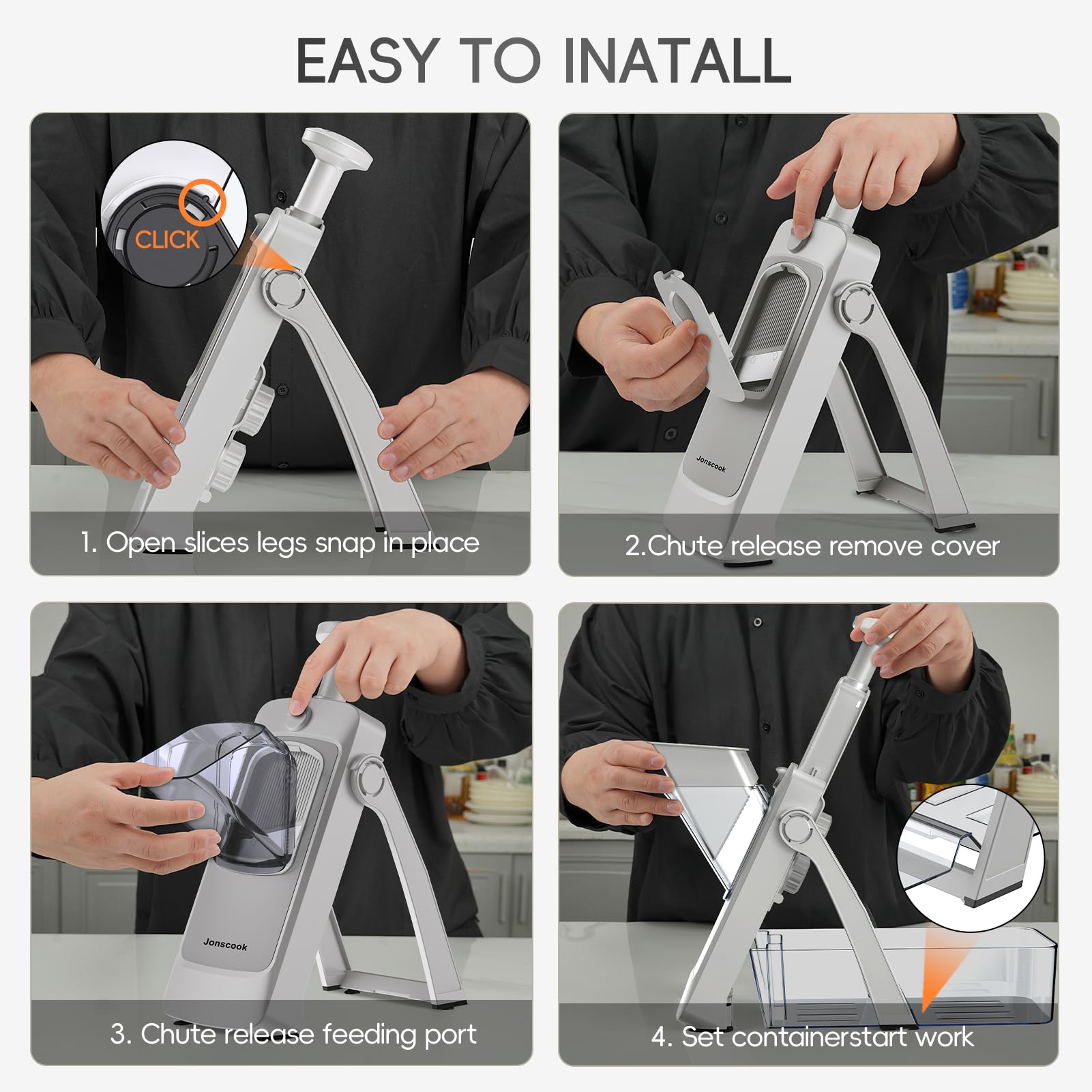 EASY TO INATALL

CLICK

1. Open slices legs snap in place

Jonscook

2.Chute release remove cover

Jonscook

3. Chute release feeding port

4. Set containerstart work