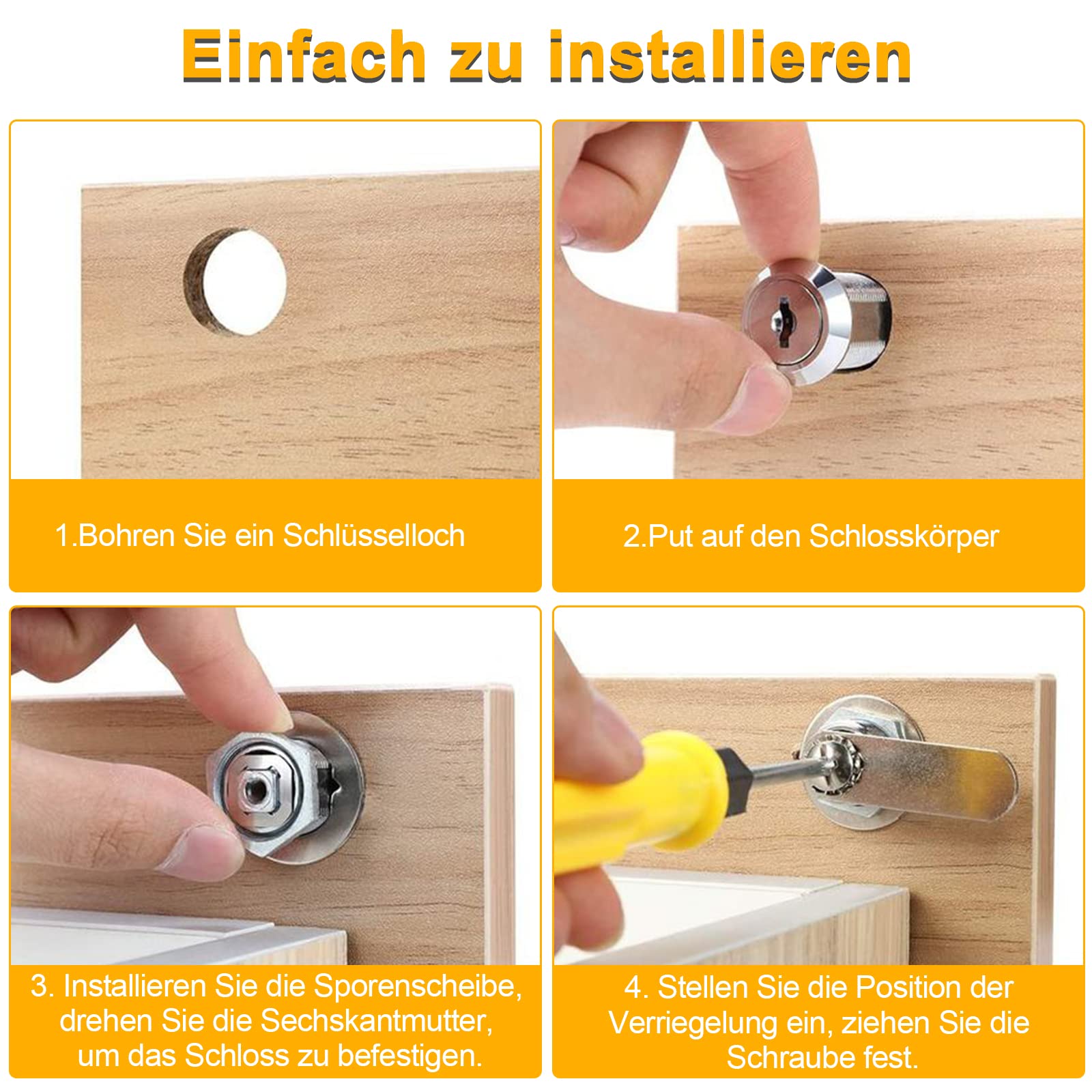 Einfach zu installieren

1.Bohren Sie ein Schlüsselloch

2.Put auf den Schlosskörper

3. Installieren Sie die Sporenscheibe, drehen Sie die Sechskantmutter, um das Schloss zu befestigen.

4. Stellen Sie die Position der Verriegelung ein, ziehen Sie die Schraube fest.