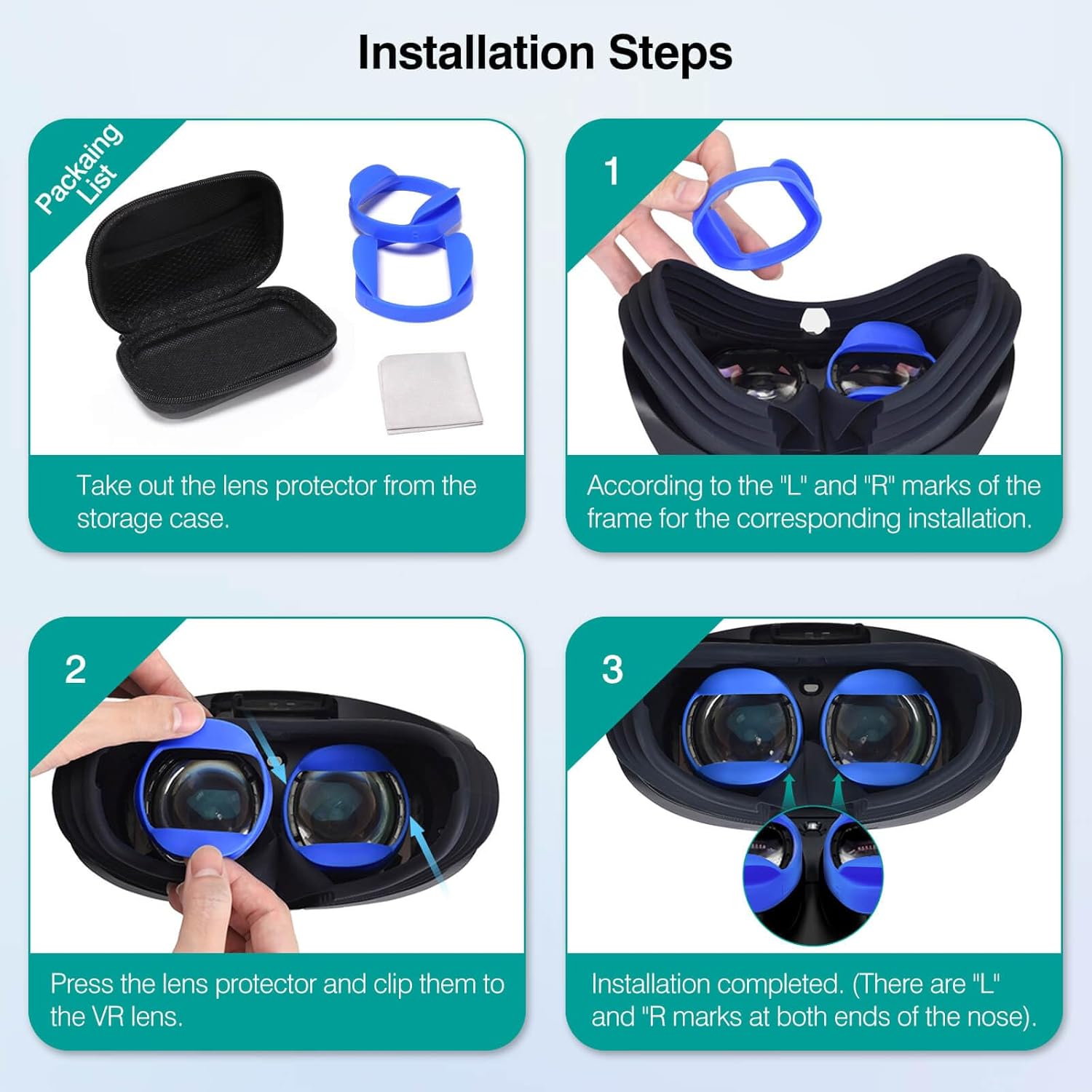 Installation Steps

Packaing List

Take out the lens protector from the storage case.

1

According to the "L" and "R" marks of the frame for the corresponding installation.

2

Press the lens protector and clip them to the VR lens.

3

Installation completed. (There are "L" and "R marks at both ends of the nose).