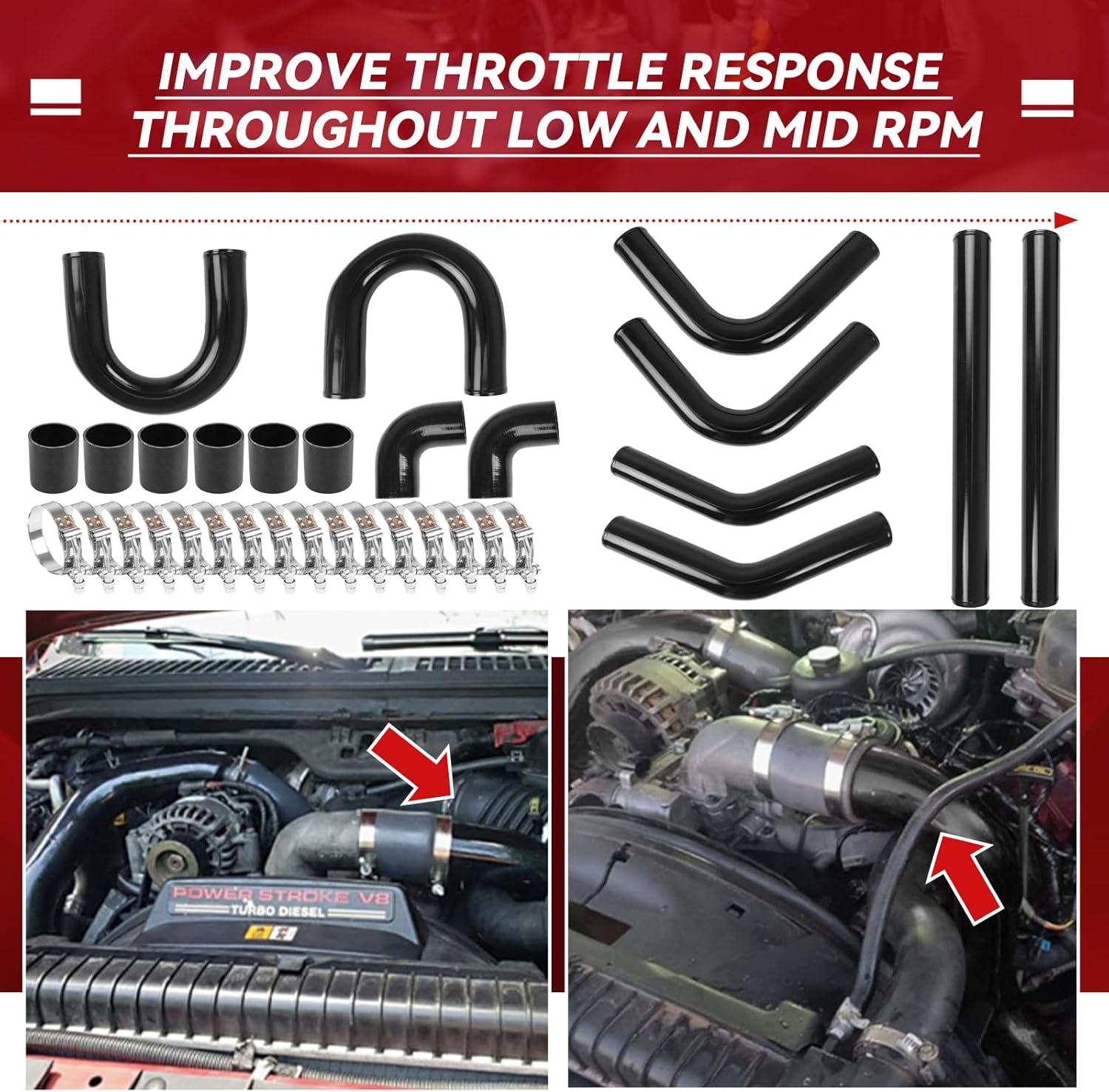 IMPROVE THROTTLE RESPONSE
THROUGHOUT LOW AND MID RPM

POWER STROKE V8
TURBO DIESEL