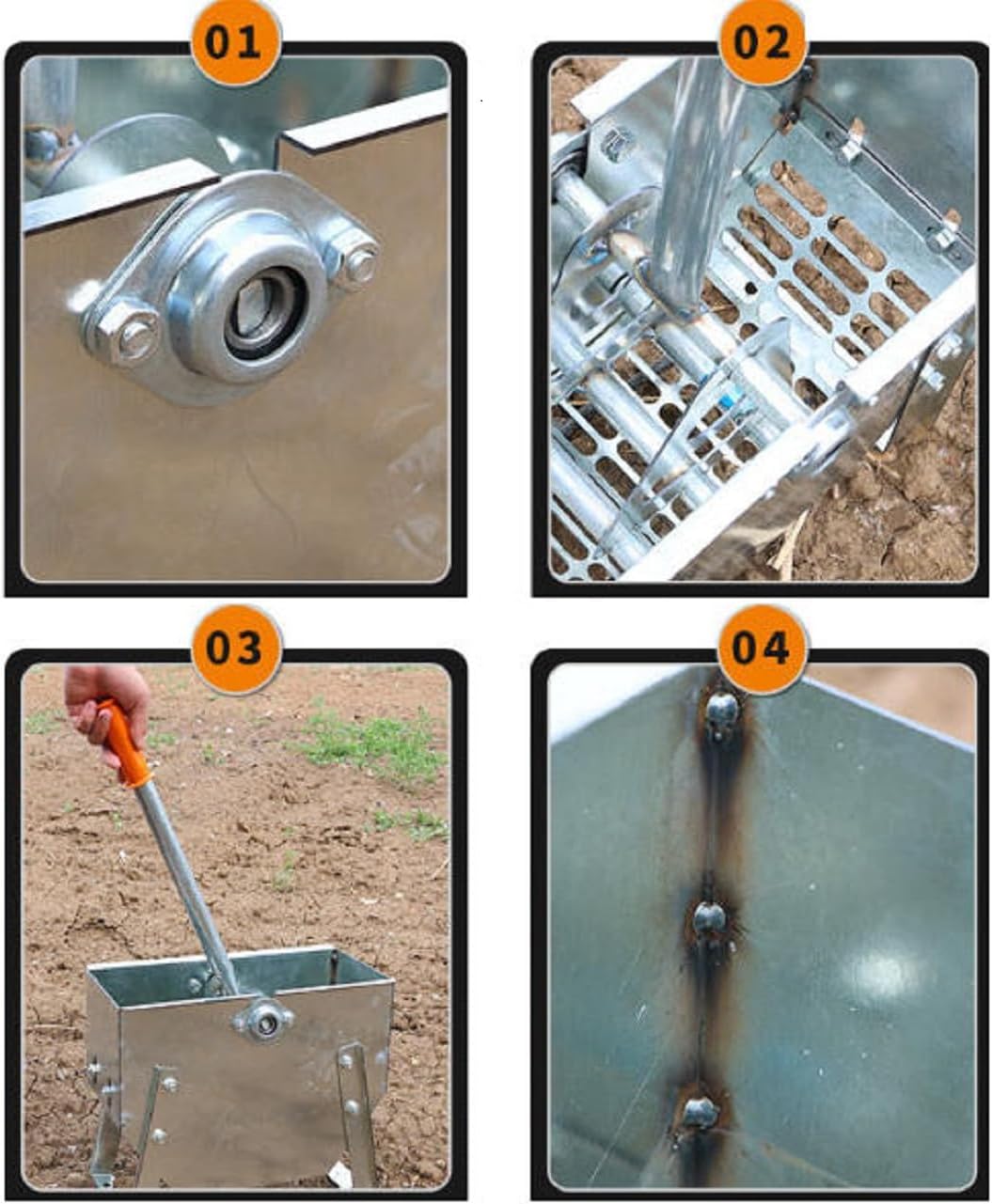 01

02

03

04