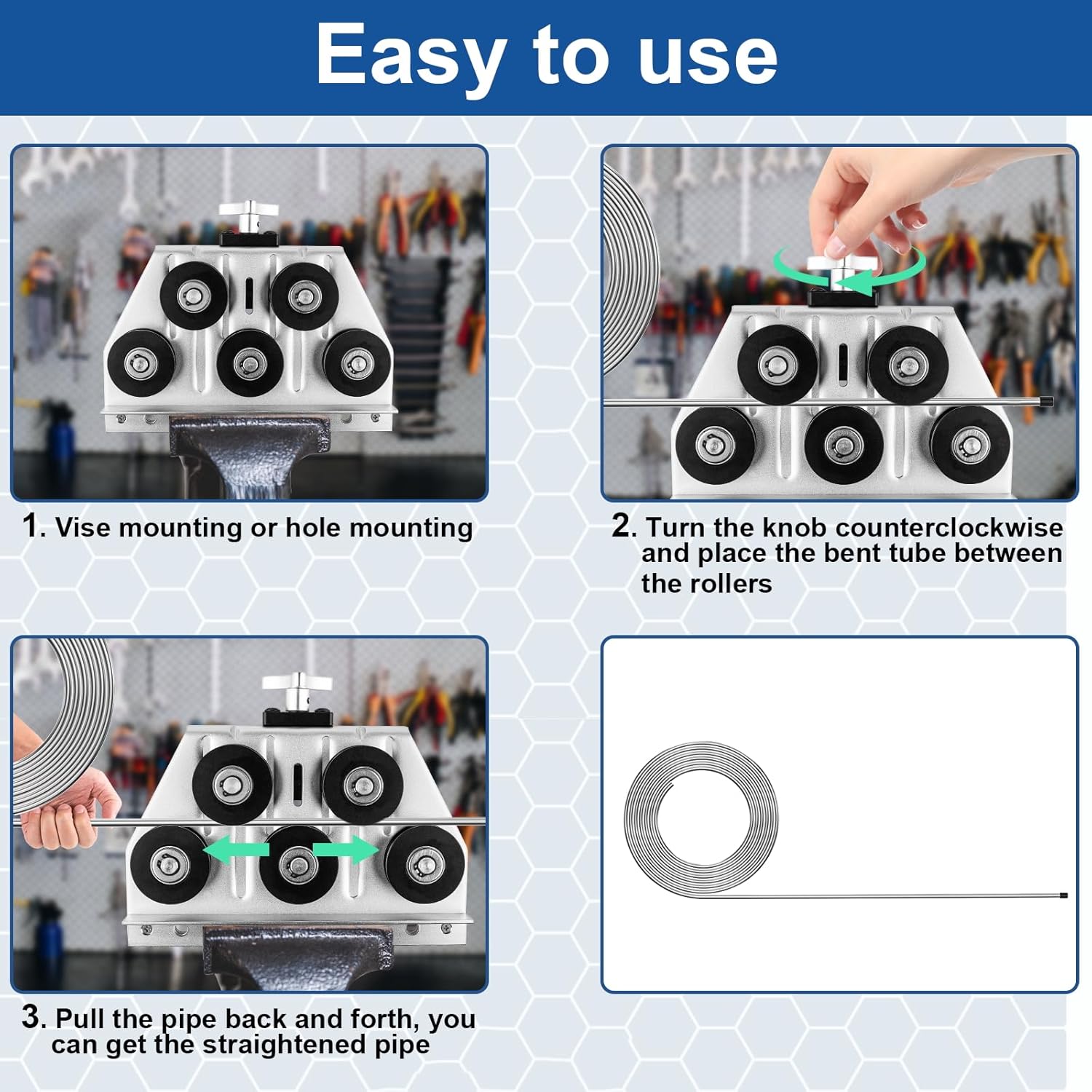 Easy to use

1. Vise mounting or hole mounting

2. Turn the knob counterclockwise and place the bent tube between the rollers

3. Pull the pipe back and forth, you can get the straightened pipe