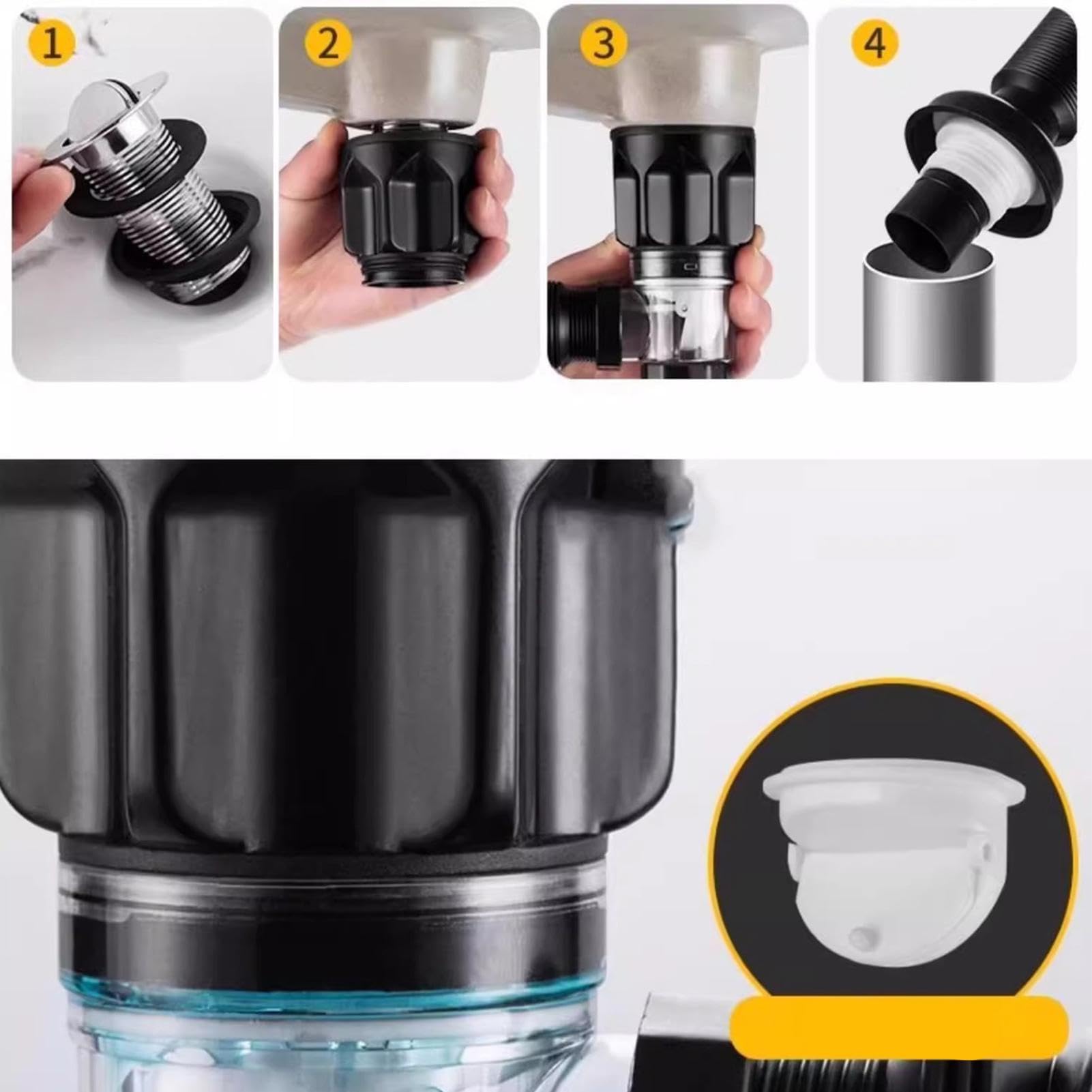 1

2

3

4