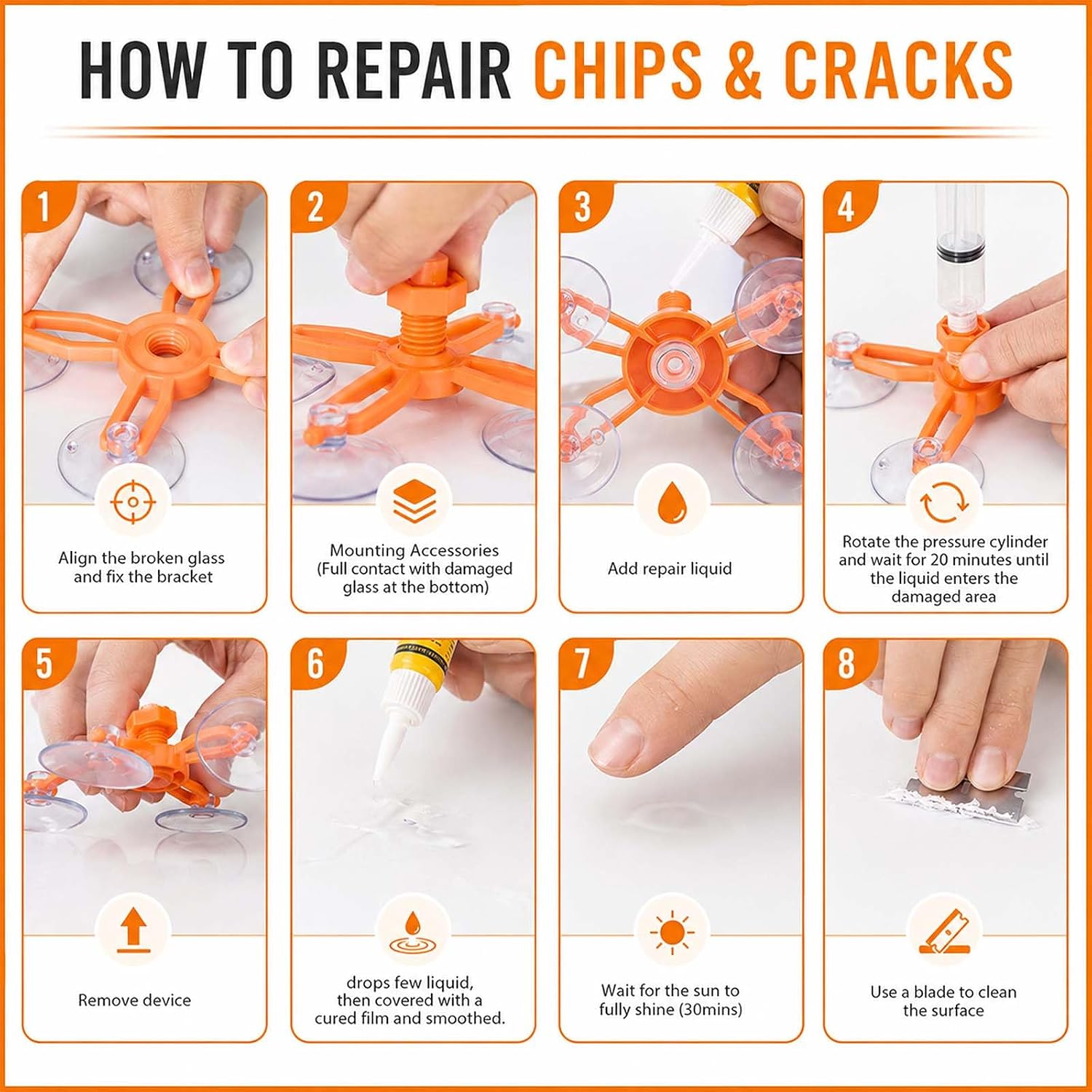 HOW TO REPAIR CHIPS & CRACKS

1

Align the broken glass and fix the bracket

2

Mounting Accessories (Full contact with damaged glass at the bottom)

3

Add repair liquid

4

Rotate the pressure cylinder and wait for 20 minutes until the liquid enters the damaged area

5

Remove device

6

drops few liquid, then covered with a cured film and smoothed.

7

Wait for the sun to fully shine (30mins)

8

Use a blade to clean the surface