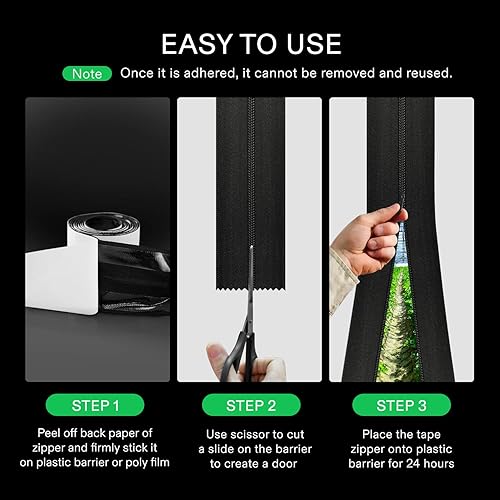 EASY TO USE

Note Once it is adhered, it cannot be removed and reused.

STEP 1

Peel off back paper of zipper and firmly stick it on plastic barrier or poly film

STEP 2

Use scissor to cut a slide on the barrier to create a door

STEP 3

Place the tape zipper onto plastic barrier for 24 hours