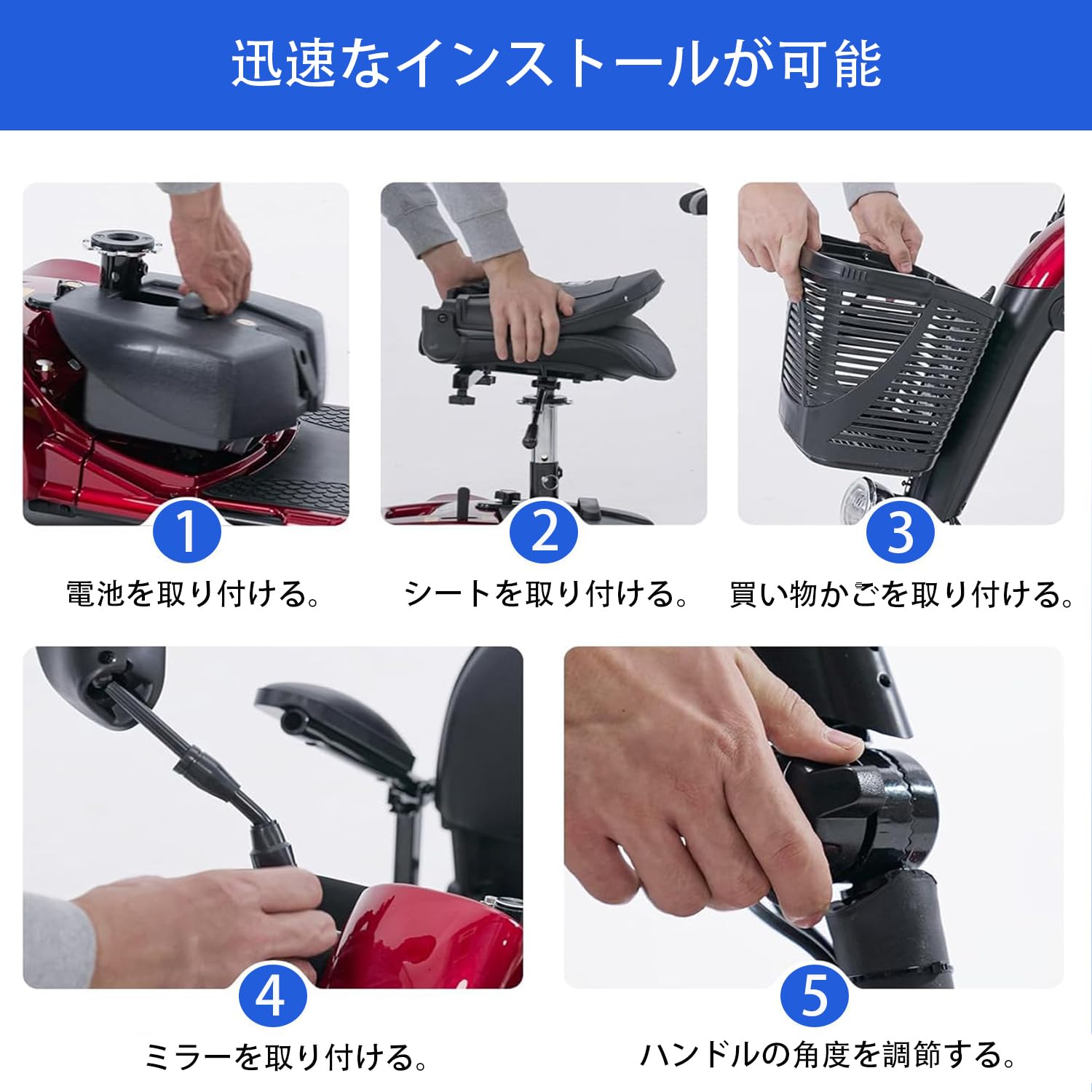 迅速なインストールが可能

1
電池を取り付ける。

2
シートを取り付ける。

3
買い物かごを取り付ける。

4
ミラーを取り付ける。

5
ハンドルの角度を調節する。