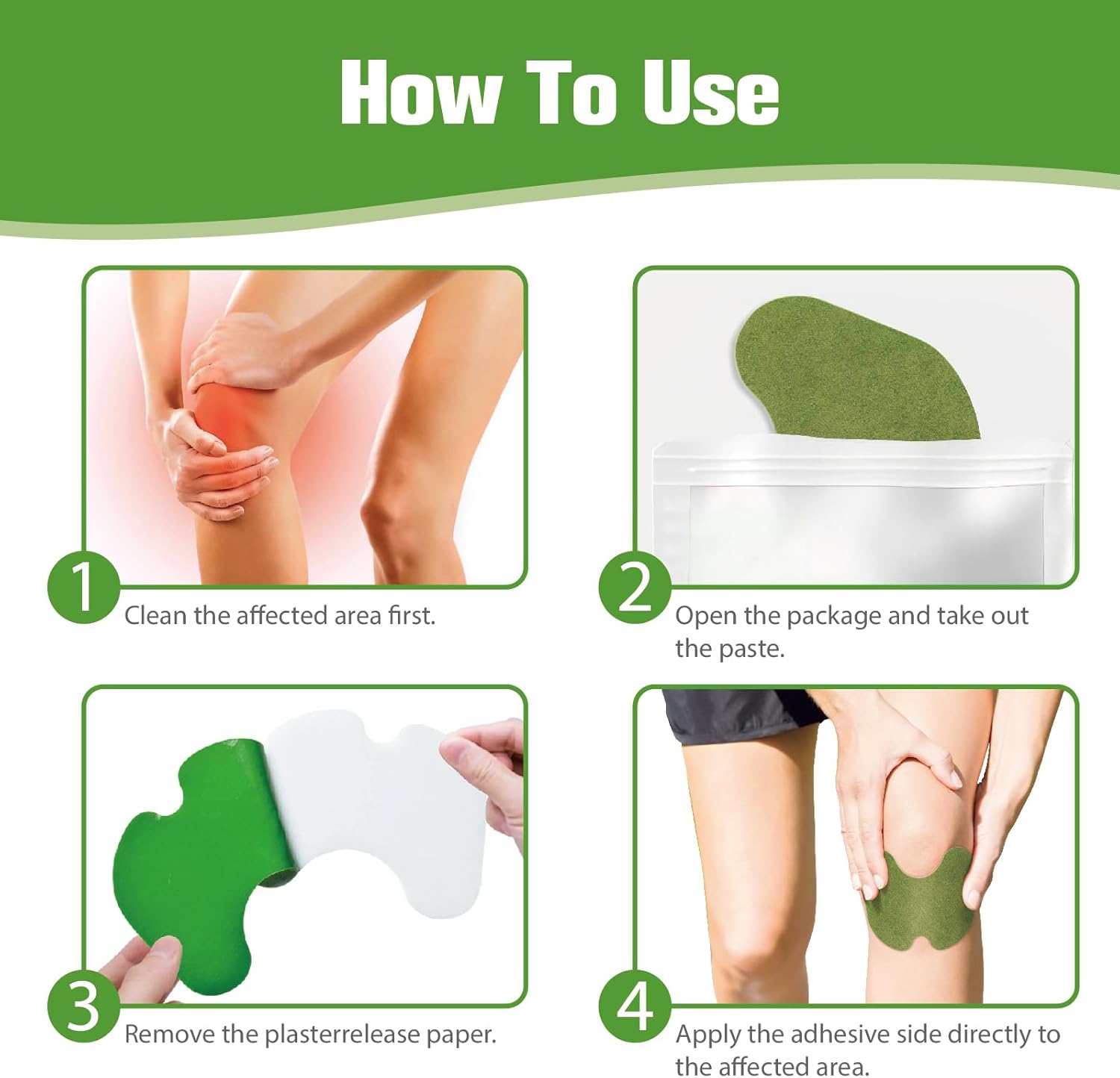 How To Use

1
Clean the affected area first.

2
Open the package and take out the paste.

3
Remove the plasterrelease paper.

4
Apply the adhesive side directly to the affected area.