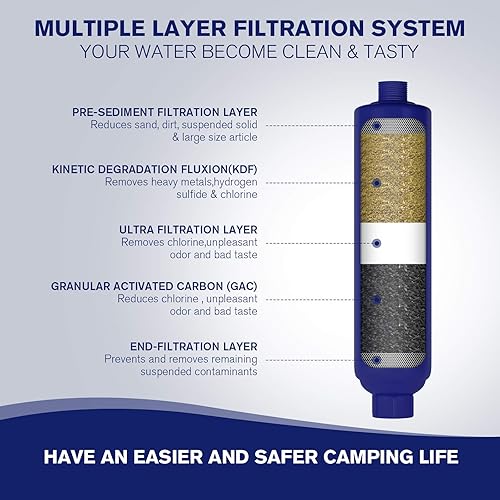 MULTIPLE LAYER FILTRATION SYSTEM
YOUR WATER BECOME CLEAN & TASTY

PRE-SEDIMENT FILTRATION LAYER
Reduces sand, dirt, suspended solid & large size article

KINETIC DEGRADATION FLUXION(KDF)
Removes heavy metals,hydrogen sulfide & chlorine

ULTRA FILTRATION LAYER
Removes chlorine,unpleasant odor and bad taste

GRANULAR ACTIVATED CARBON (GAC)
Reduces chlorine , unpleasant odor and bad taste

END-FILTRATION LAYER
Prevents and removes remaining suspended contaminants

HAVE AN EASIER AND SAFER CAMPING LIFE