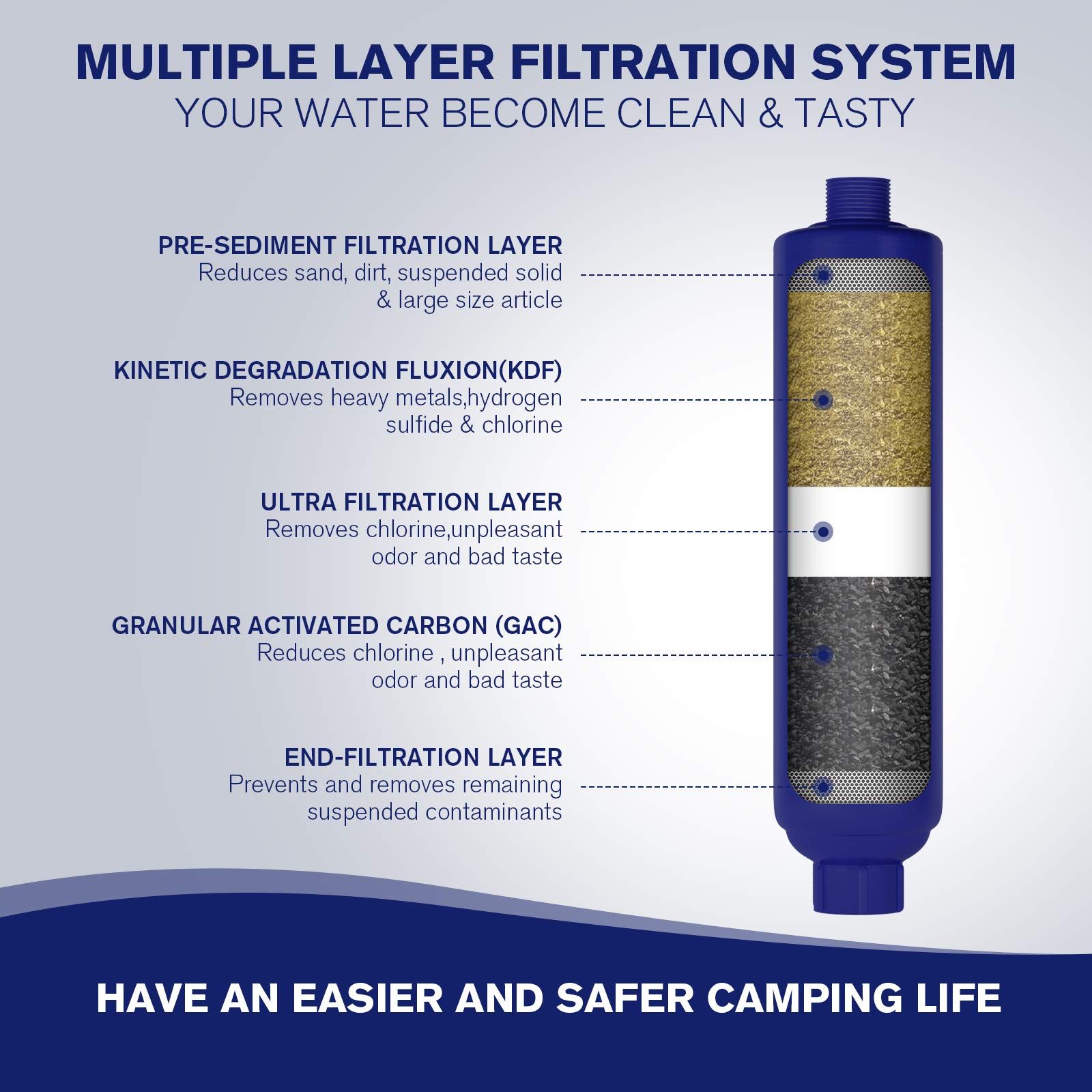 MULTIPLE LAYER FILTRATION SYSTEM
YOUR WATER BECOME CLEAN & TASTY

PRE-SEDIMENT FILTRATION LAYER
Reduces sand, dirt, suspended solid & large size article

KINETIC DEGRADATION FLUXION(KDF)
Removes heavy metals,hydrogen sulfide & chlorine

ULTRA FILTRATION LAYER
Removes chlorine,unpleasant odor and bad taste

GRANULAR ACTIVATED CARBON (GAC)
Reduces chlorine , unpleasant odor and bad taste

END-FILTRATION LAYER
Prevents and removes remaining suspended contaminants

HAVE AN EASIER AND SAFER CAMPING LIFE