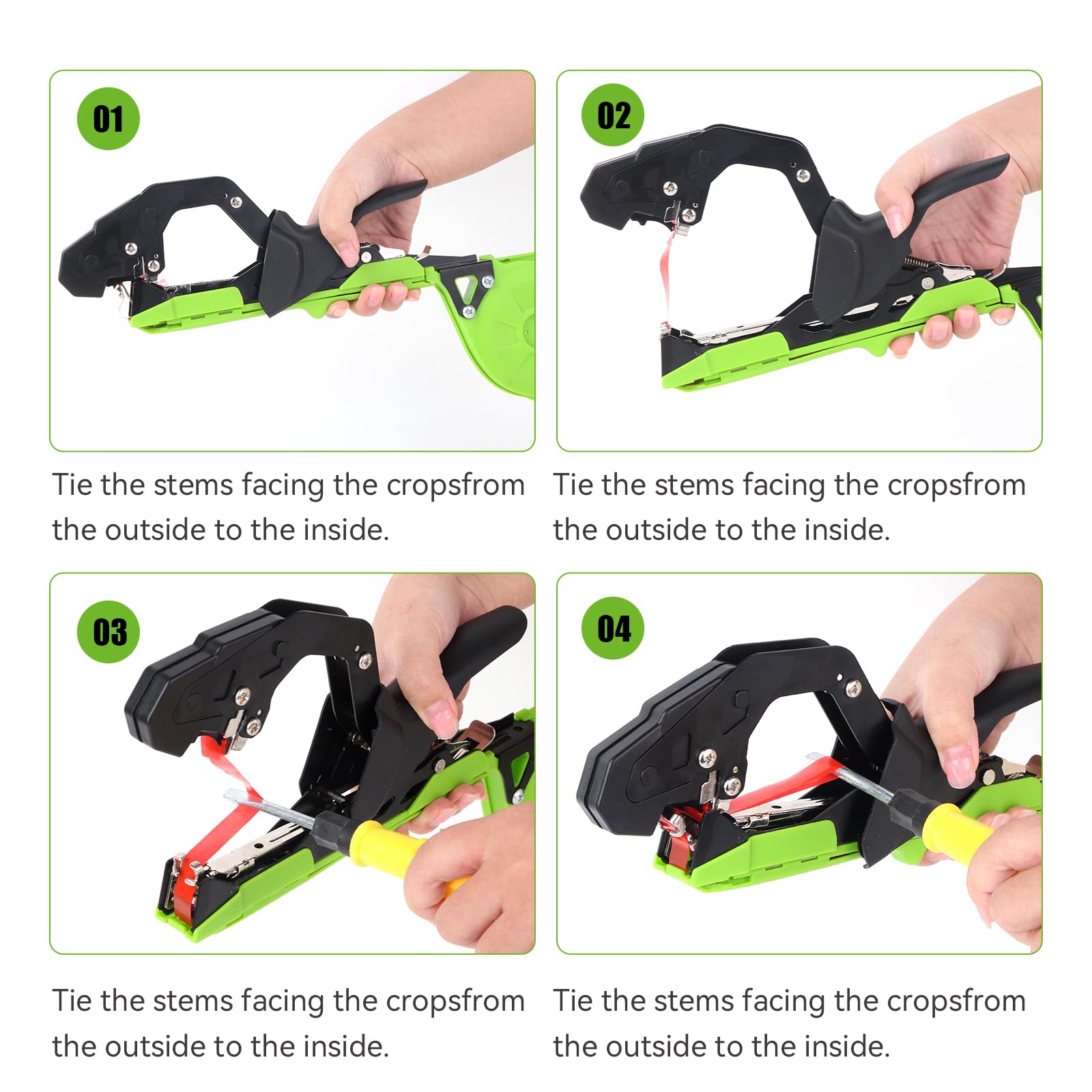 01

Tie the stems facing the cropsfrom the outside to the inside.

02

Tie the stems facing the cropsfrom the outside to the inside.

03

Tie the stems facing the cropsfrom the outside to the inside.

04

Tie the stems facing the cropsfrom the outside to the inside.