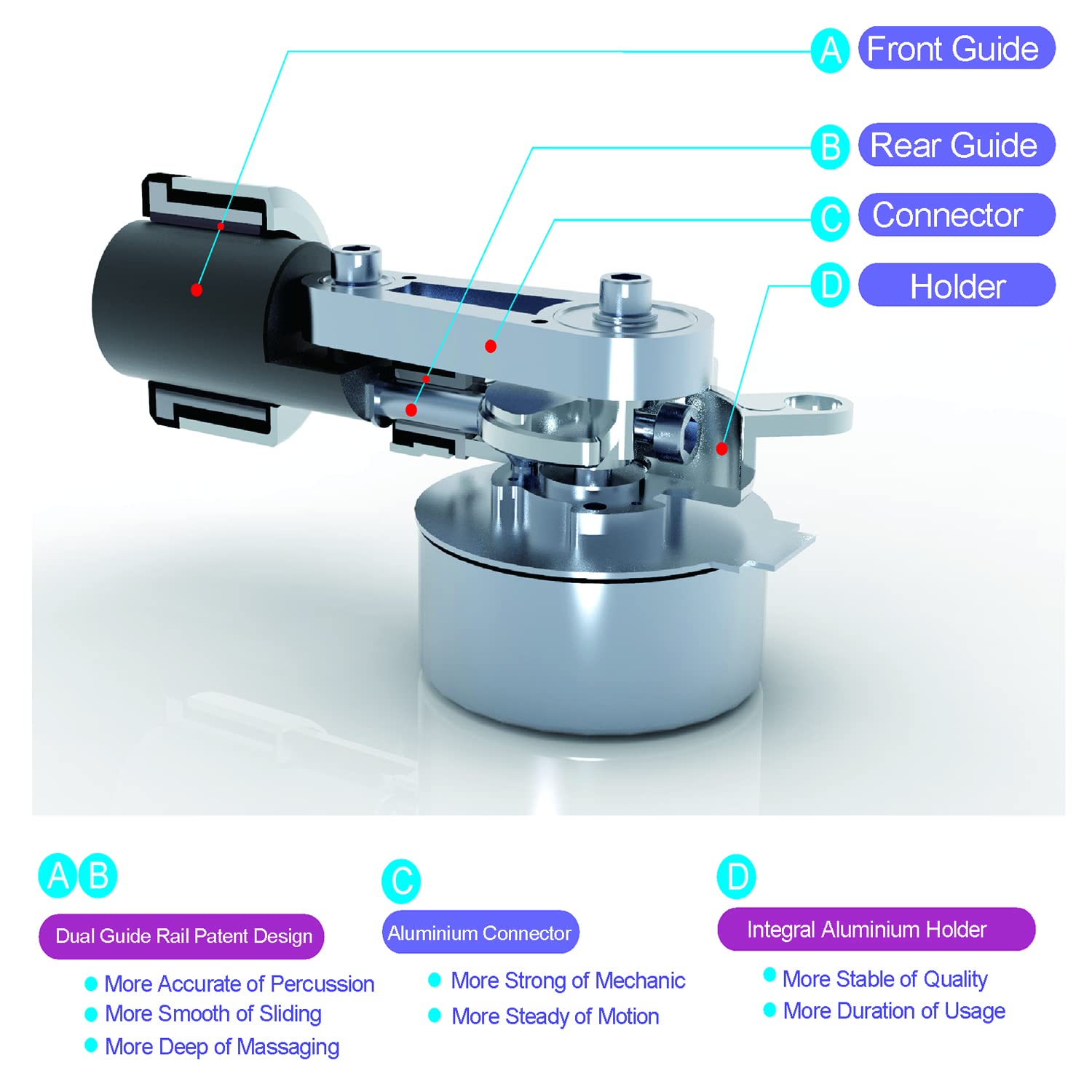 A Front Guide
B Rear Guide
C Connector
D Holder

A B
Dual Guide Rail Patent Design
More Accurate of Percussion
More Smooth of Sliding
More Deep of Massaging

C
Aluminium Connector
More Strong of Mechanic
More Steady of Motion

D
Integral Aluminium Holder
More Stable of Quality
More Duration of Usage