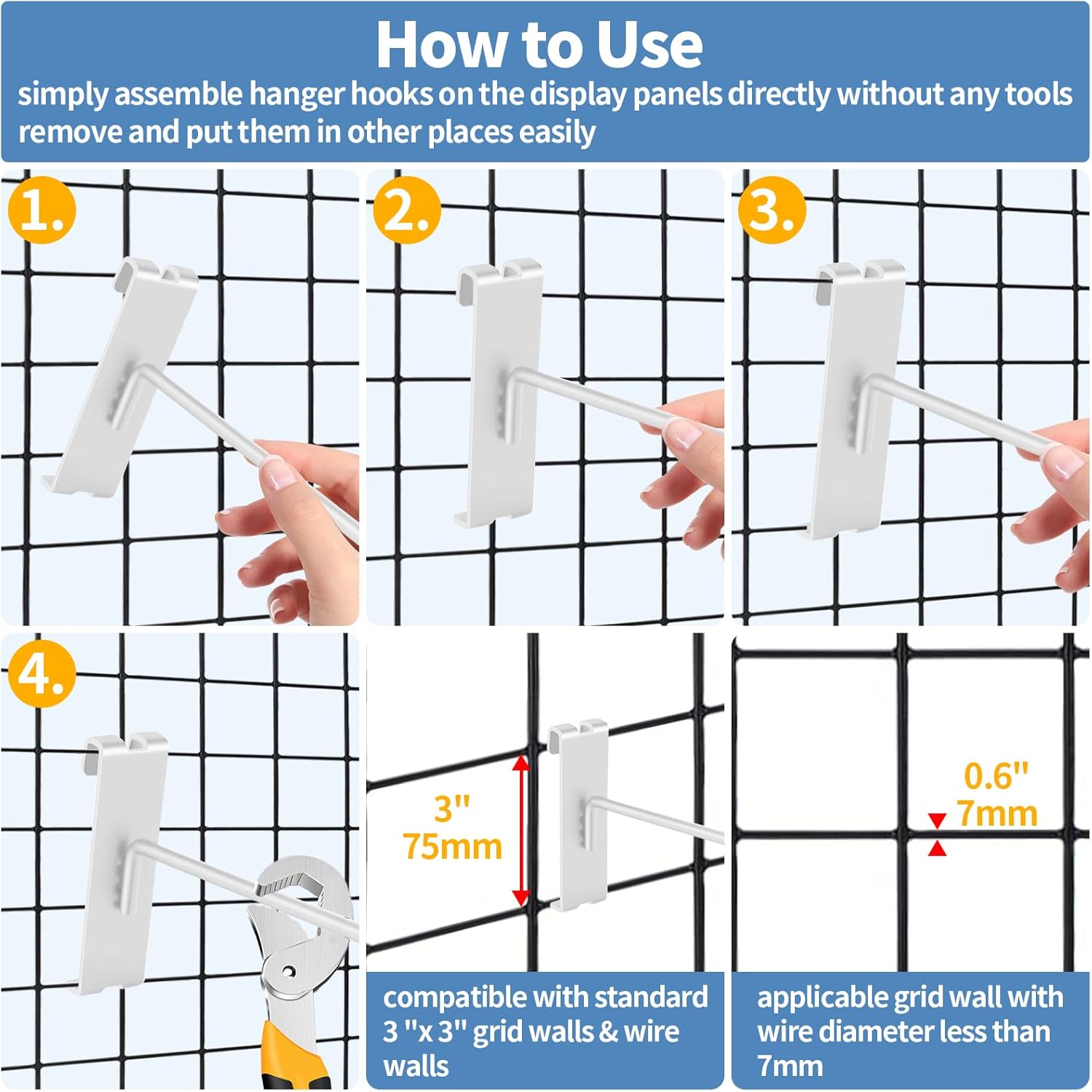 How to Use
simply assemble hanger hooks on the display panels directly without any tools remove and put them in other places easily

1.

2.

3.

4.

3"
75mm

0.6"
7mm

compatible with standard 3 "x 3" grid walls & wire walls

applicable grid wall with wire diameter less than 7mm