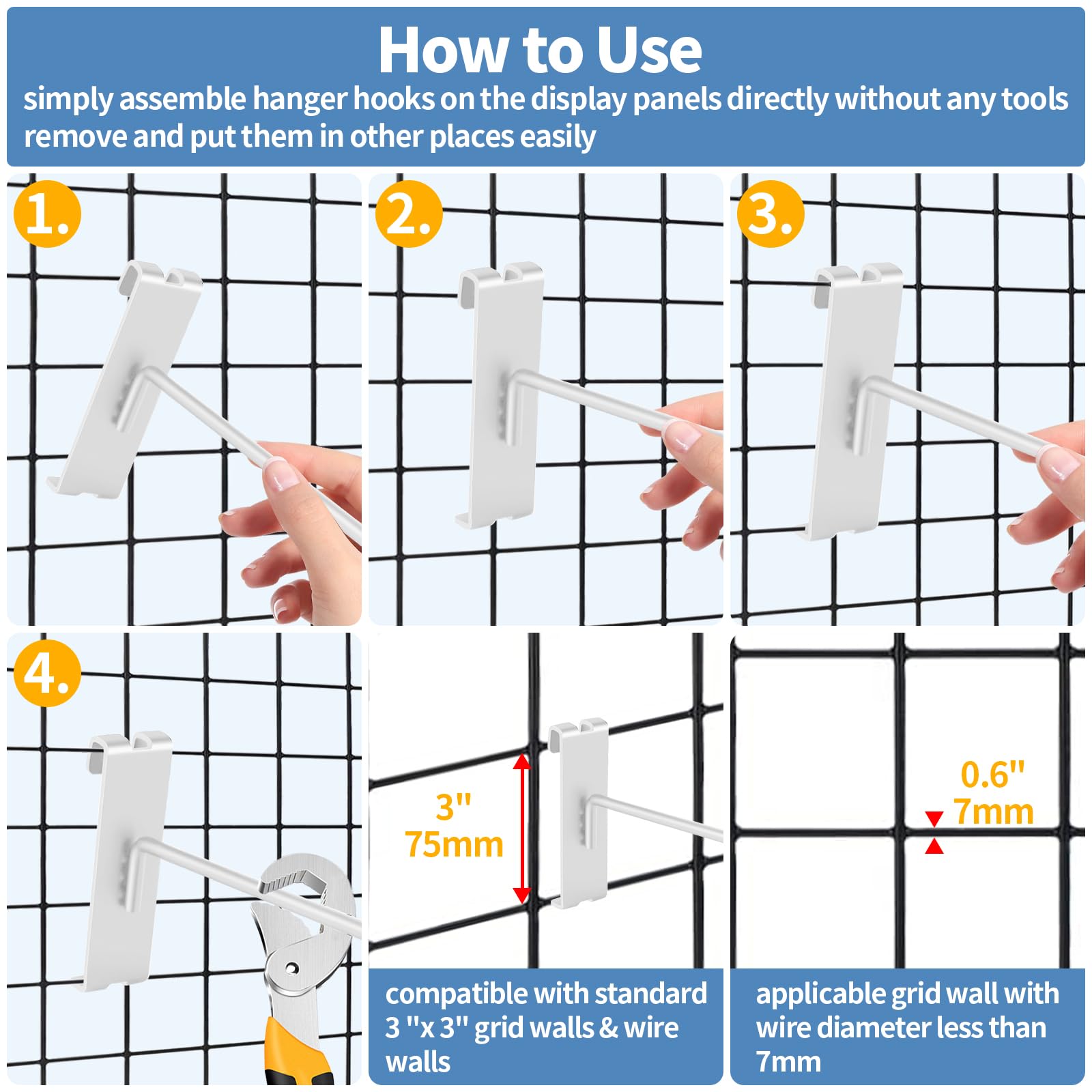 How to Use

simply assemble hanger hooks on the display panels directly without any tools remove and put them in other places easily

1.

2.

3.

4.

3"
75mm

0.6"
7mm

compatible with standard 3 "x 3" grid walls & wire walls

applicable grid wall with wire diameter less than 7mm