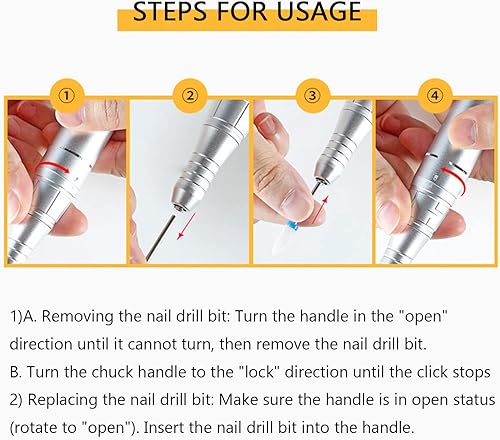 STEPS FOR USAGE

①

②

③

④

1)A. Removing the nail drill bit: Turn the handle in the "open" direction until it cannot turn, then remove the nail drill bit.
B. Turn the chuck handle to the "lock" direction until the click stops
2) Replacing the nail drill bit: Make sure the handle is in open status (rotate to "open"). Insert the nail drill bit into the handle.