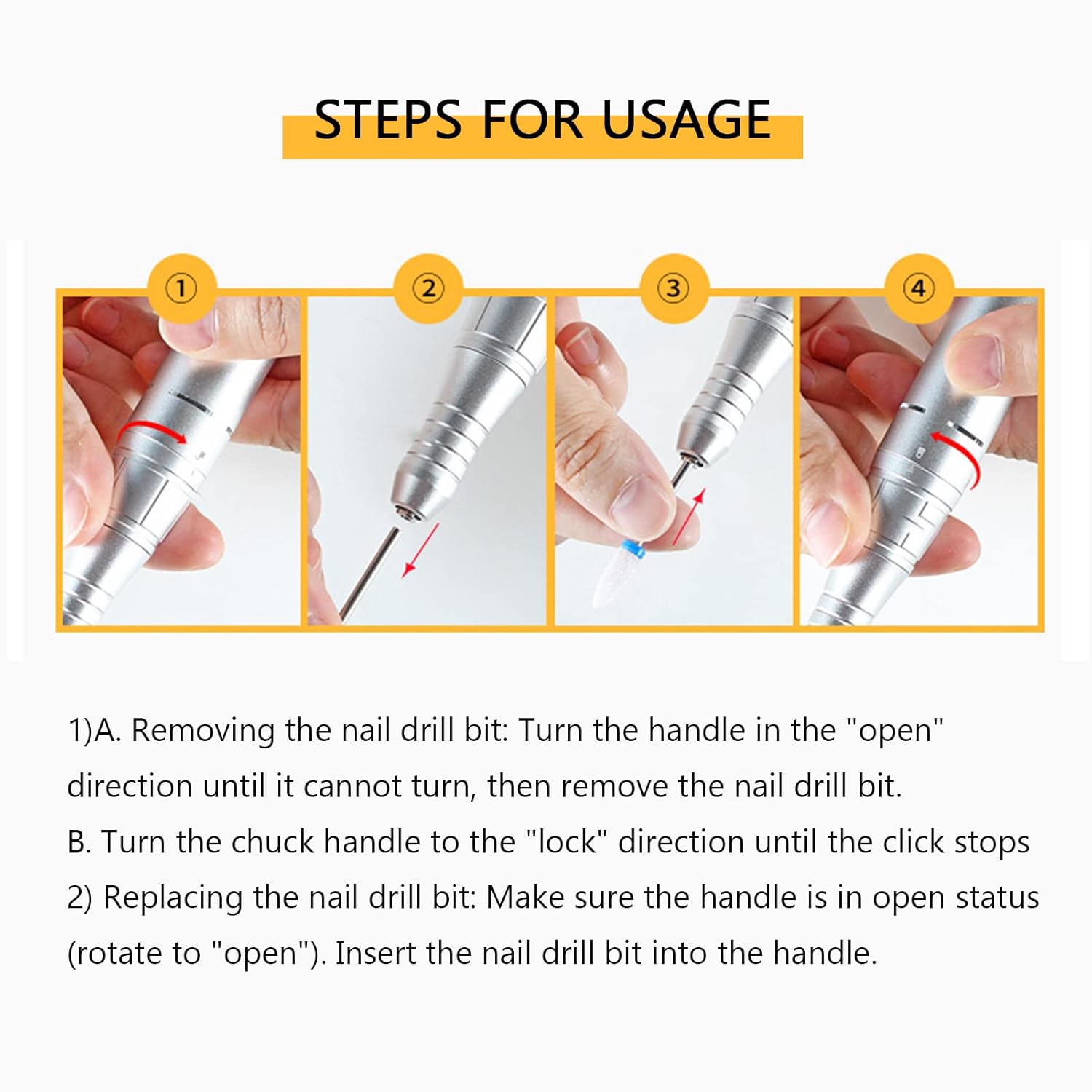 STEPS FOR USAGE

①

②

③

④

1)A. Removing the nail drill bit: Turn the handle in the "open" direction until it cannot turn, then remove the nail drill bit.
B. Turn the chuck handle to the "lock" direction until the click stops
2) Replacing the nail drill bit: Make sure the handle is in open status (rotate to "open"). Insert the nail drill bit into the handle.