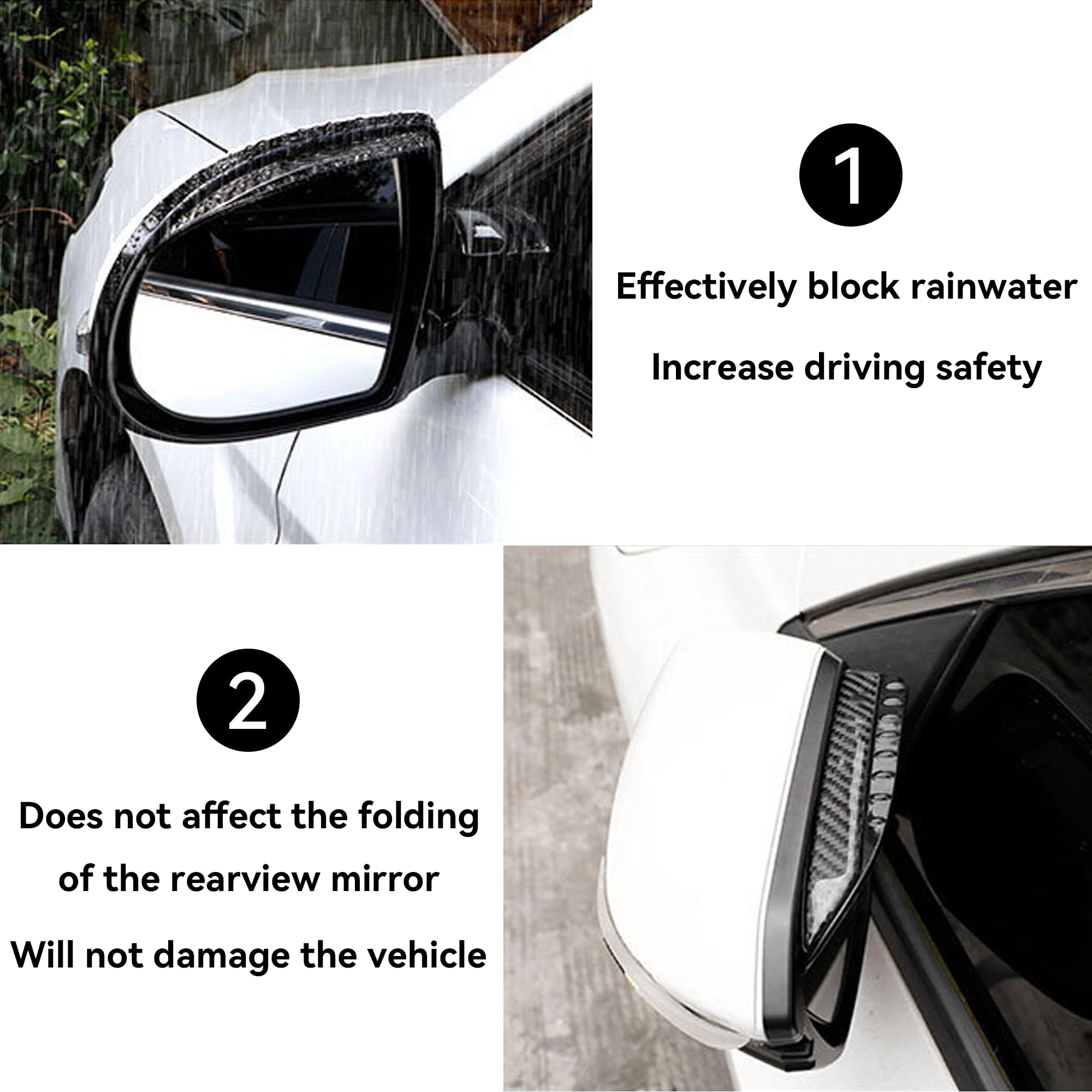 1

Effectively block rainwater

Increase driving safety

2

Does not affect the folding of the rearview mirror

Will not damage the vehicle