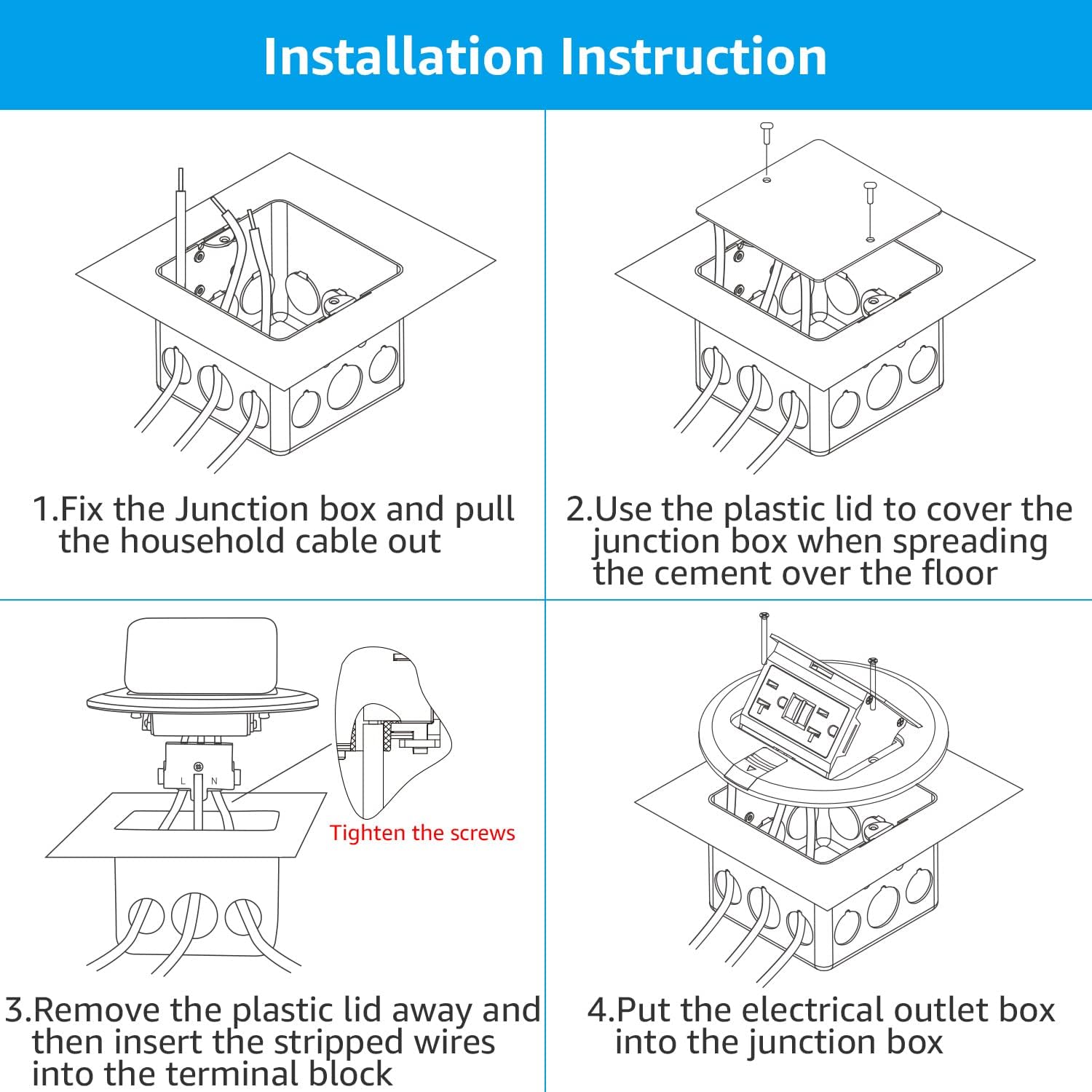 Installation Instruction

1.Fix the Junction box and pull the household cable out

2.Use the plastic lid to cover the junction box when spreading the cement over the floor

L N

Tighten the screws

3.Remove the plastic lid away and then insert the stripped wires into the terminal block

4.Put the electrical outlet box into the junction box