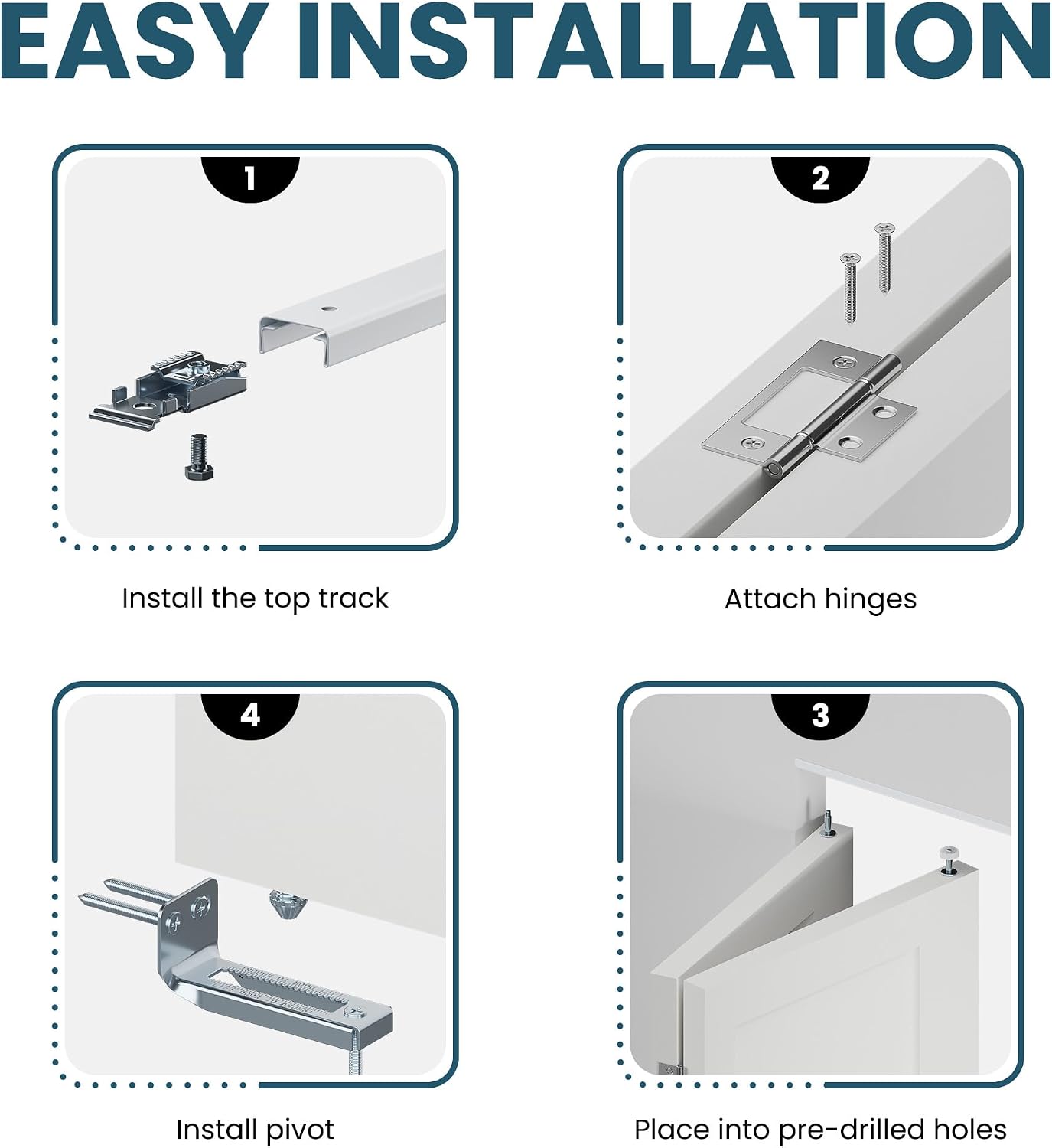 EASY INSTALLATION

1

Install the top track

2

Attach hinges

4

Install pivot

3

Place into pre-drilled holes