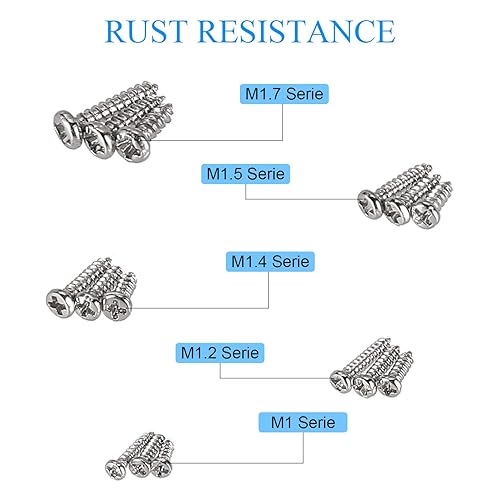 RUST RESISTANCE

M1.7 Serie

M1.5 Serie

M1.4 Serie

M1.2 Serie

M1 Serie