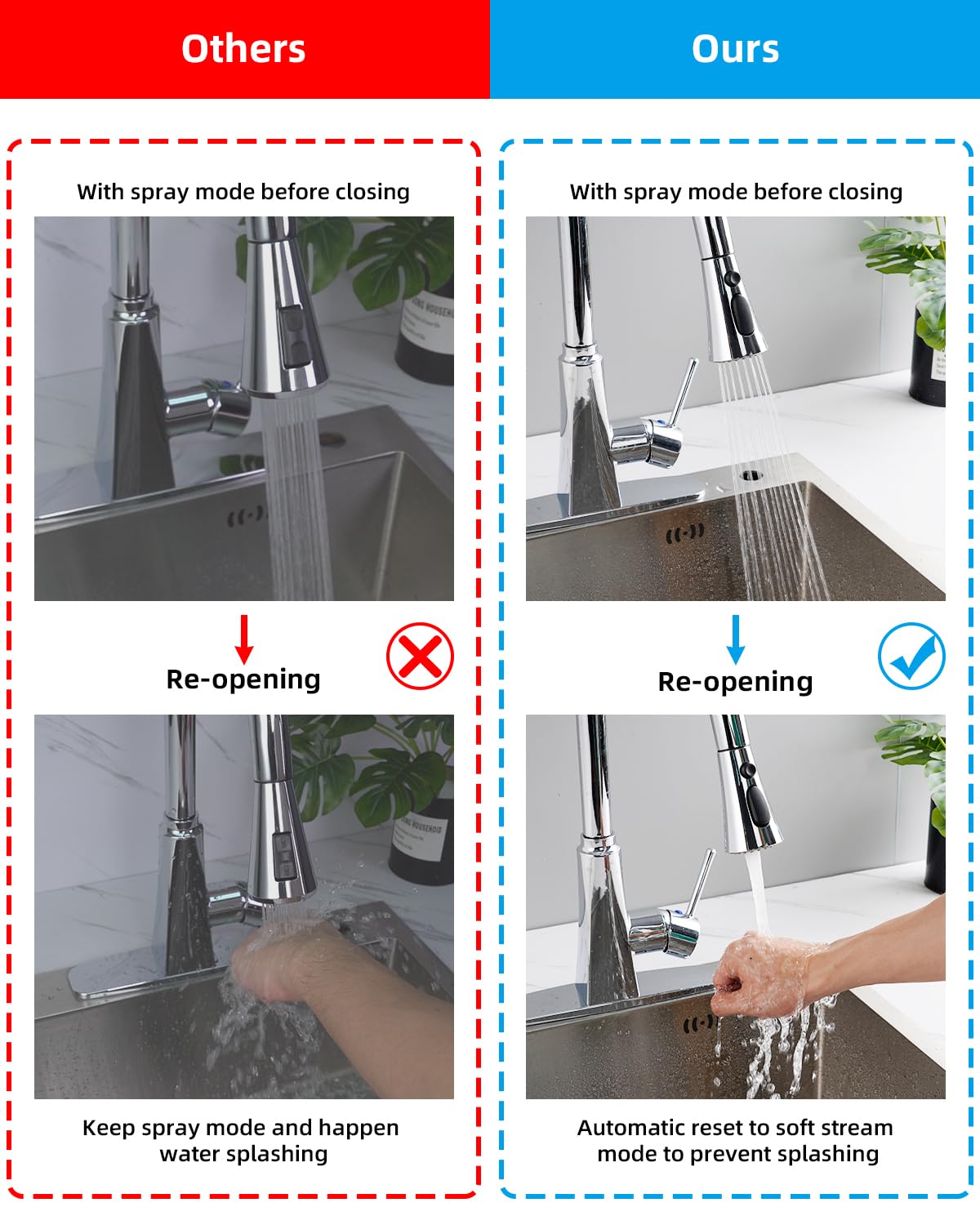 Others

With spray mode before closing

Re-opening

Keep spray mode and happen water splashing

Ours

With spray mode before closing

Re-opening

Automatic reset to soft stream mode to prevent splashing